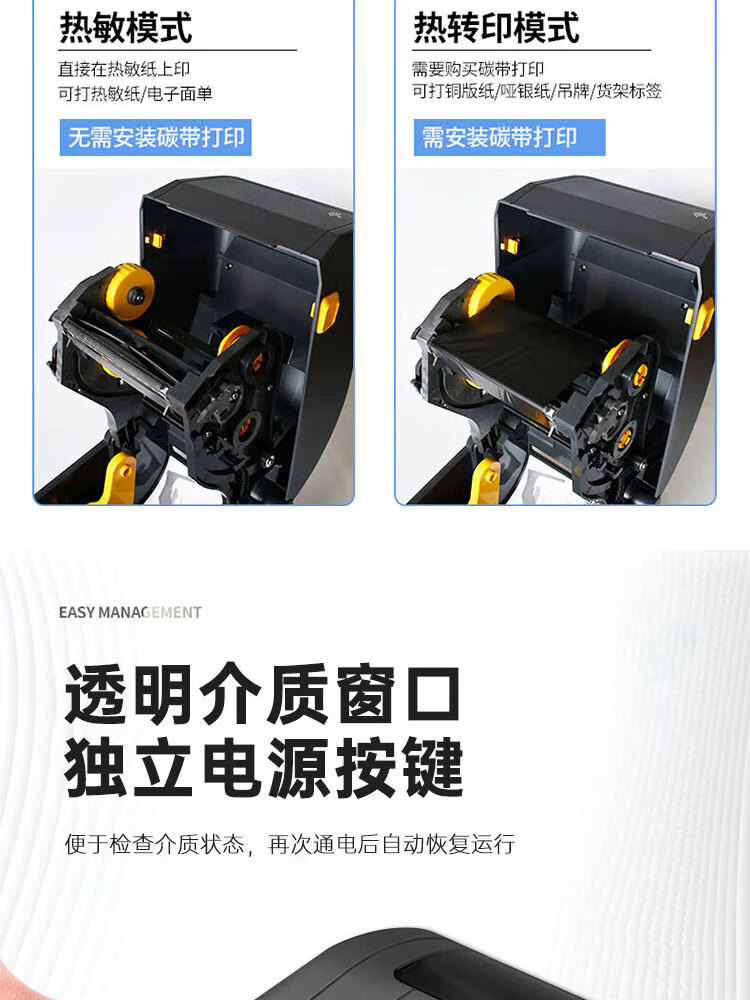 热敏模式

直接在热敏纸上印
可打热敏纸/电子面单

无需安装碳带打印

热转印模式

需要购买碳带打印
可打铜版纸/哑银纸/吊牌/货架标签

需安装碳带打印

EASY MANAGEMENT

透明介质窗口
独立电源按键

便于检查介质状态，再次通电后自动恢复运行