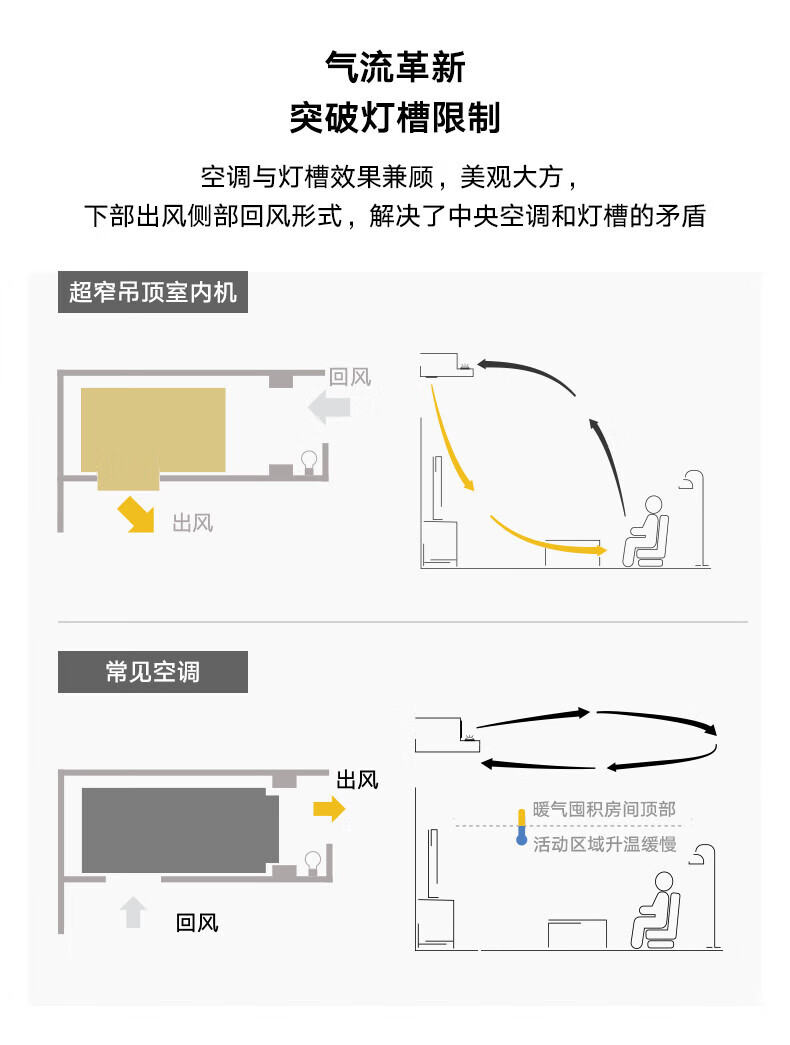 气流革新

突破灯槽限制

空调与灯槽效果兼顾，美观大方，
下部出风侧部回风形式，解决了中央空调和灯槽的矛盾

超窄吊顶室内机

回风

出风

常见空调

出风

回风

暖气囤积房间顶部

活动区域升温缓慢