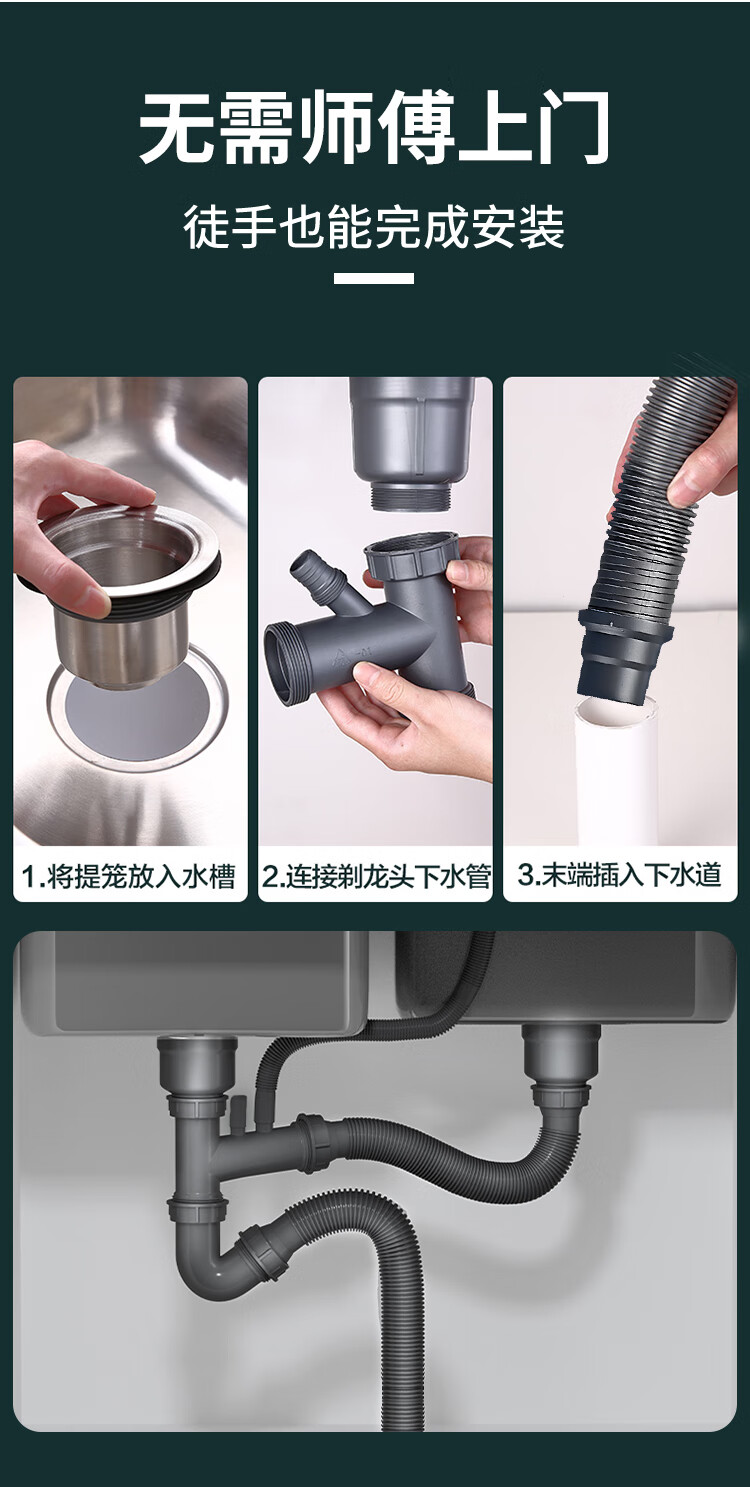 无需师傅上门

徒手也能完成安装

1.将提笼放入水槽

2.连接剃龙头下水管

3.末端插入下水道