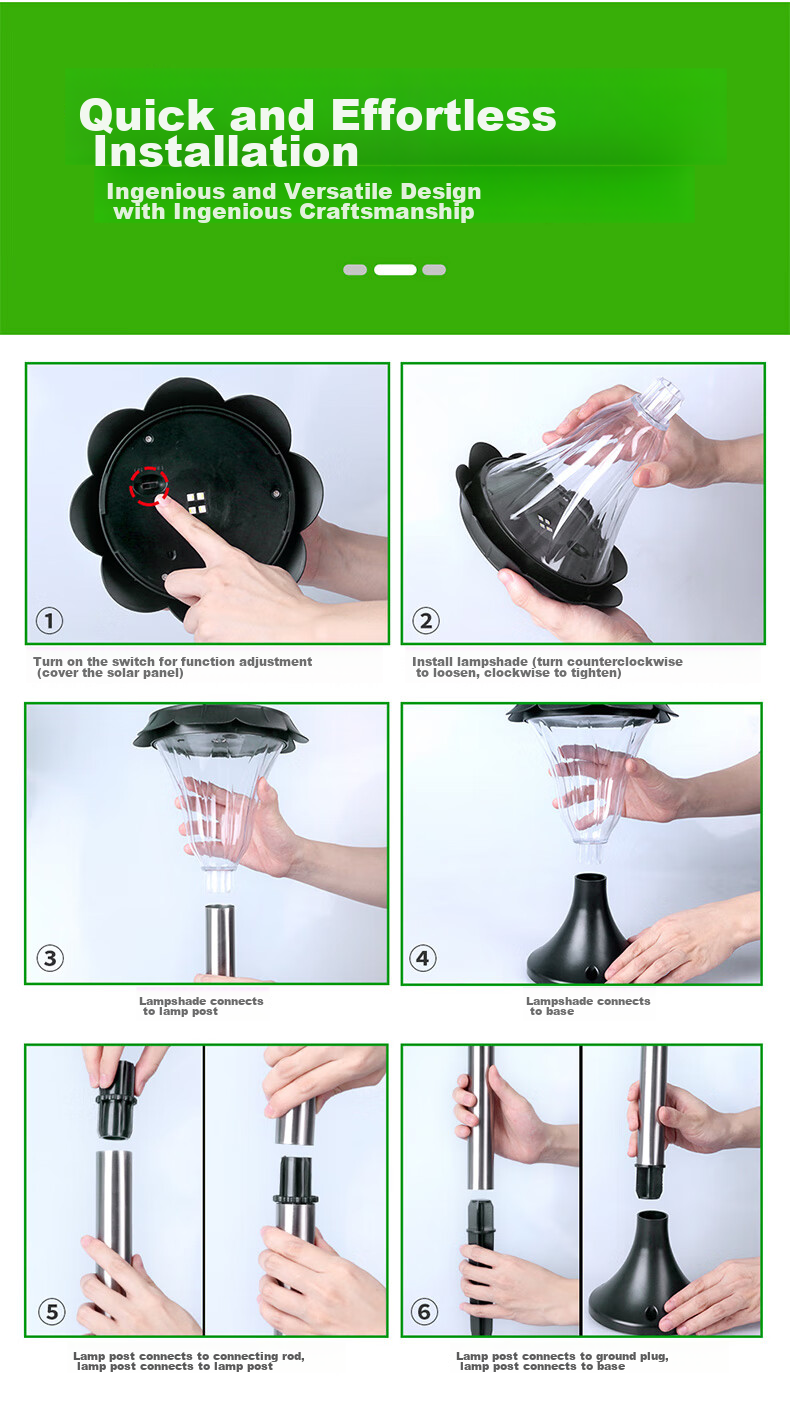 Quick and Effortless Installation

Ingenious and Versatile Design with Ingenious Craftsmanship

1

Turn on the switch for function adjustment (cover the solar panel)

2

Install lampshade (turn counterclockwise to loosen, clockwise to tighten)

3

Lampshade connects to lamp post

4

Lampshade connects to base

5

Lamp post connects to connecting rod, lamp post connects to lamp post

6

Lamp post connects to ground plug, lamp post connects to base