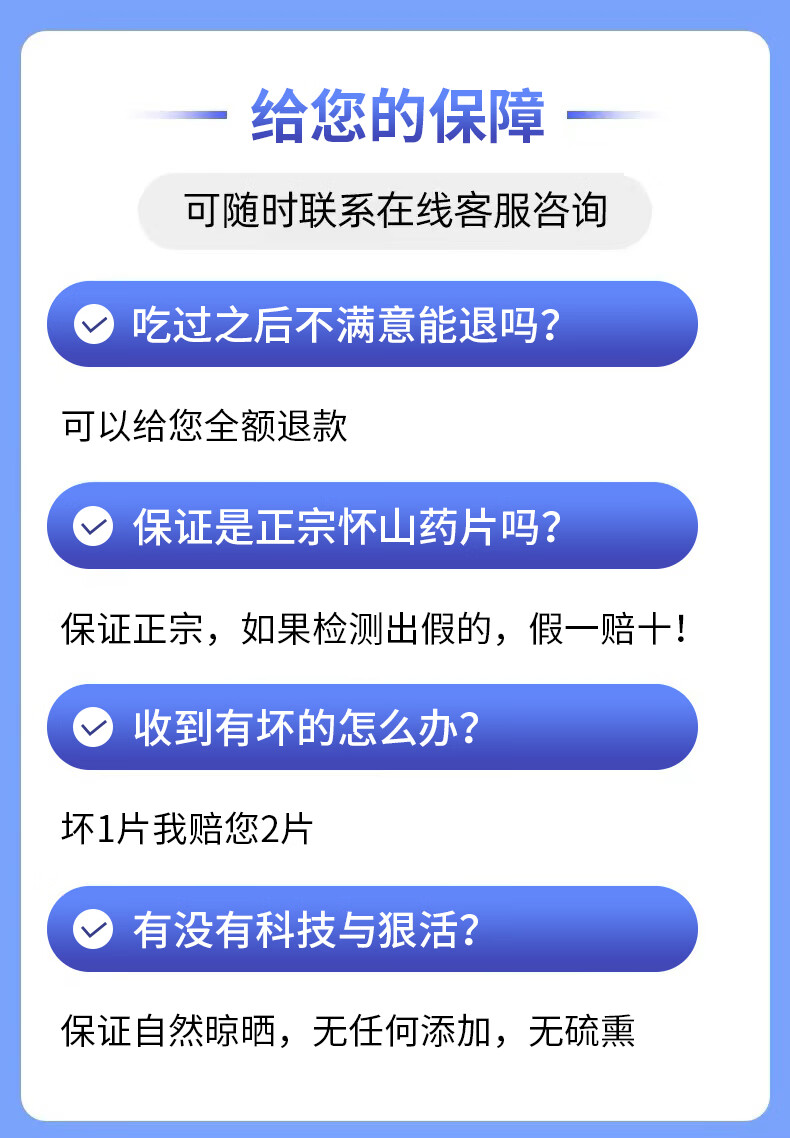 给您的保障

可随时联系在线客服咨询

吃过之后不满意能退吗?

可以给您全额退款

保证是正宗怀山药片吗?

保证正宗，如果检测出假的，假一赔十!

收到有坏的怎么办?

坏1片我赔您2片

有没有科技与狠活?

保证自然晾晒，无任何添加，无硫熏