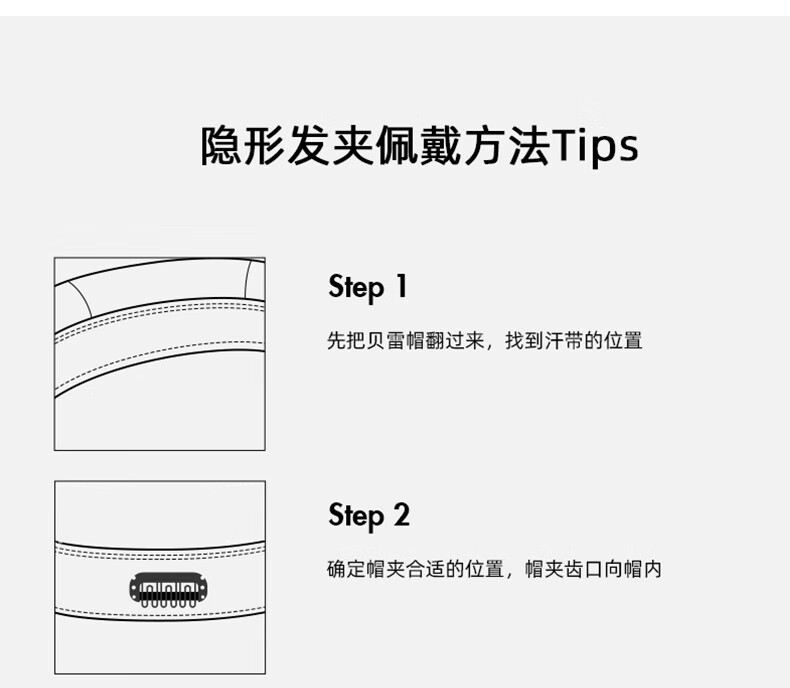 隐形发夹佩戴方法Tips

Step 1

先把贝雷帽翻过来，找到汗带的位置

Step 2

确定帽夹合适的位置，帽夹齿口向帽内