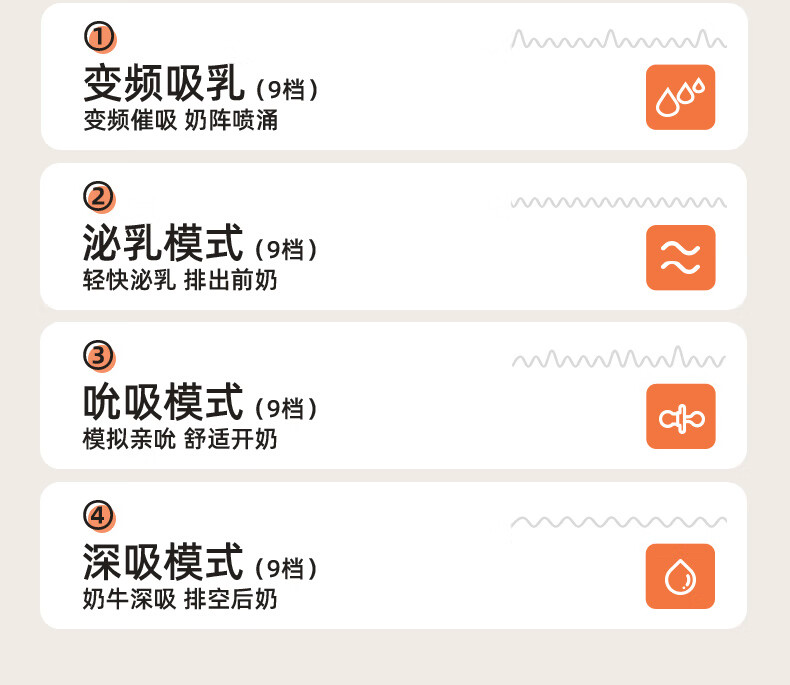 ①
变频吸乳（9档）
变频催吸 奶阵喷涌

②
泌乳模式（9档）
轻快泌乳 排出前奶

③
吮吸模式（9档）
模拟亲吮 舒适开奶

④
深吸模式（9档）
奶牛深吸 排空后奶