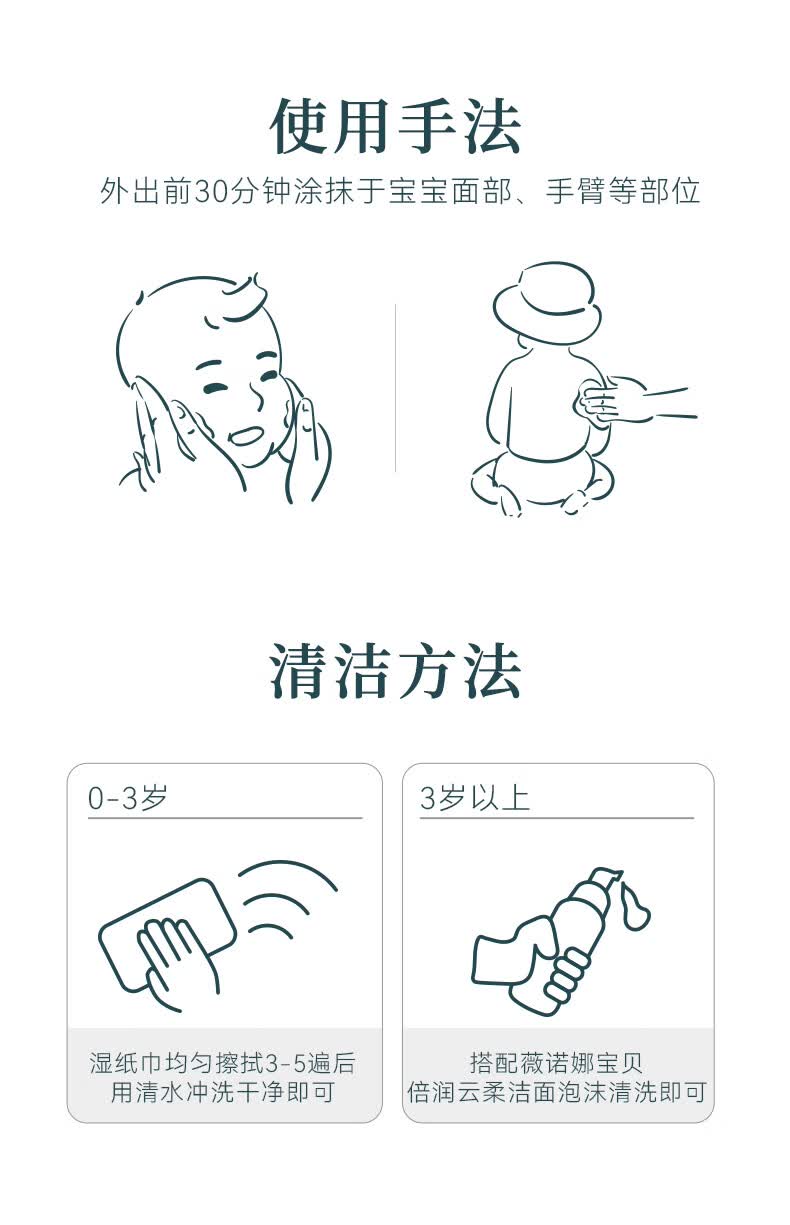 使用手法
外出前30分钟涂抹于宝宝面部、手臂等部位

清洁方法

0-3岁

湿纸巾均匀擦拭3-5遍后
用清水冲洗干净即可

3岁以上

搭配薇诺娜宝贝
倍润云柔洁面泡沫清洗即可