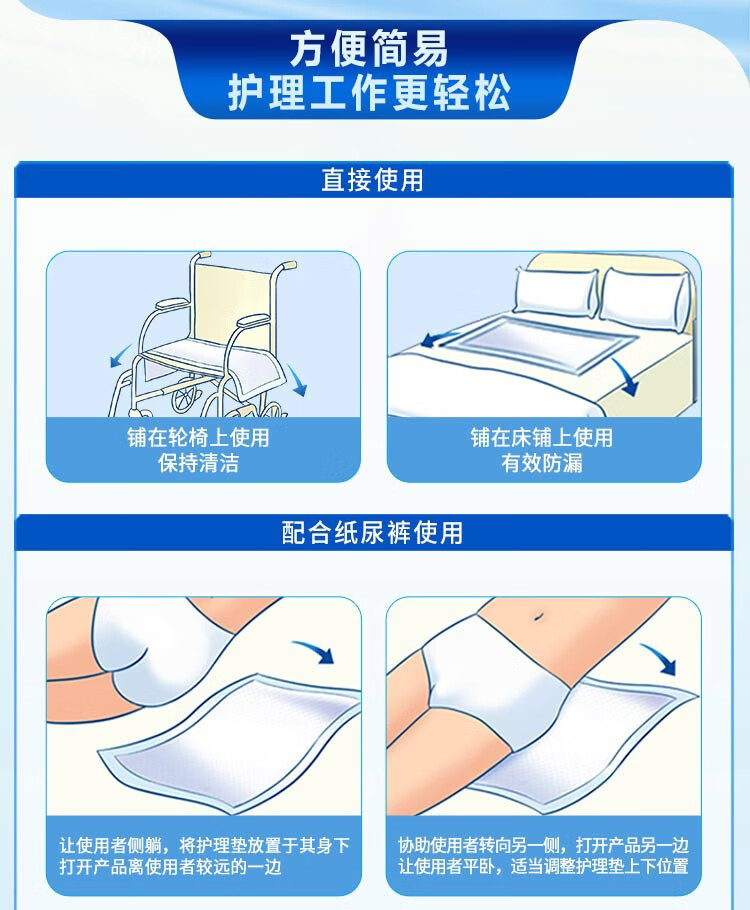 方便简易
护理工作更轻松

直接使用

铺在轮椅上使用
保持清洁

铺在床铺上使用
有效防漏

配合纸尿裤使用

让使用者侧躺，将护理垫放置于其身下
打开产品离使用者较远的一边

协助使用者转向另一侧，打开产品另一边
让使用者平卧，适当调整护理垫上下位置