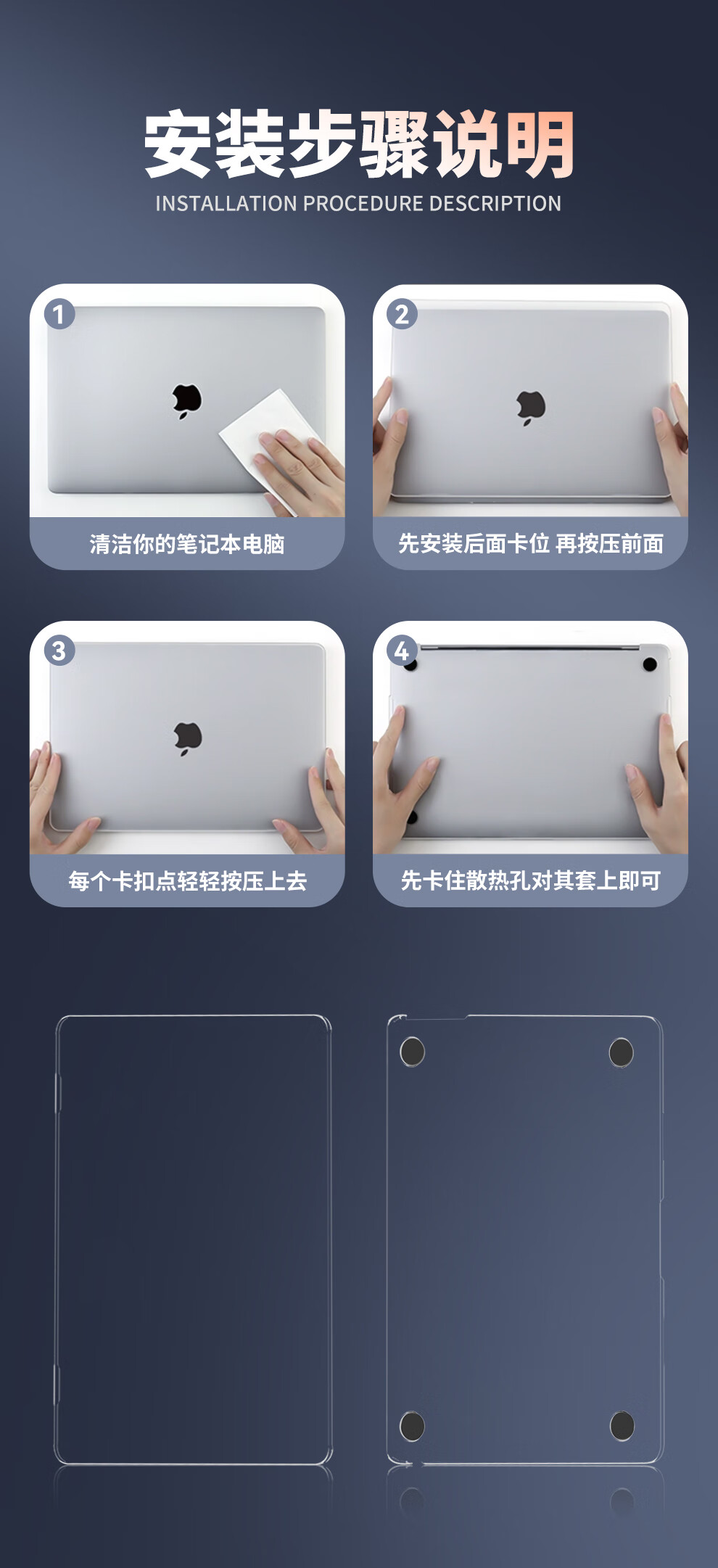 安装步骤说明
INSTALLATION PROCEDURE DESCRIPTION

1
清洁你的笔记本电脑

2
先安装后面卡位 再按压前面

3
每个卡扣点轻轻按压上去

4
先卡住散热孔对其套上即可