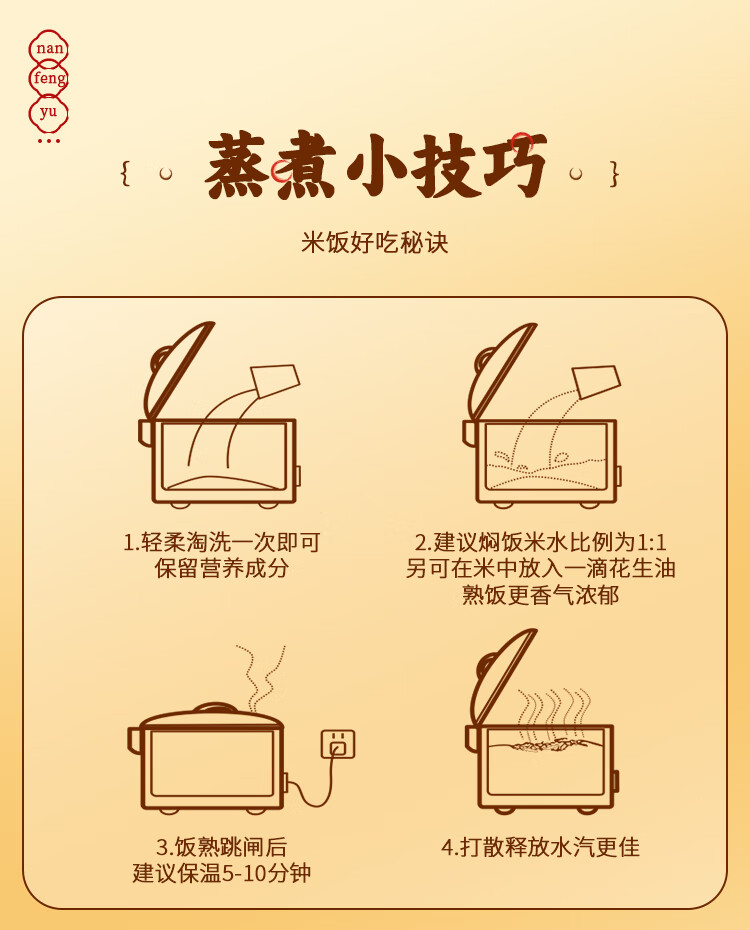 nan
feng
yu

{ 蒸煮小技巧 }

米饭好吃秘诀

1.轻柔淘洗一次即可
保留营养成分

2.建议焖饭米水比例为1:1
另可在米中放入一滴花生油
熟饭更香气浓郁

3.饭熟跳闸后
建议保温5-10分钟

4.打散释放水汽更佳