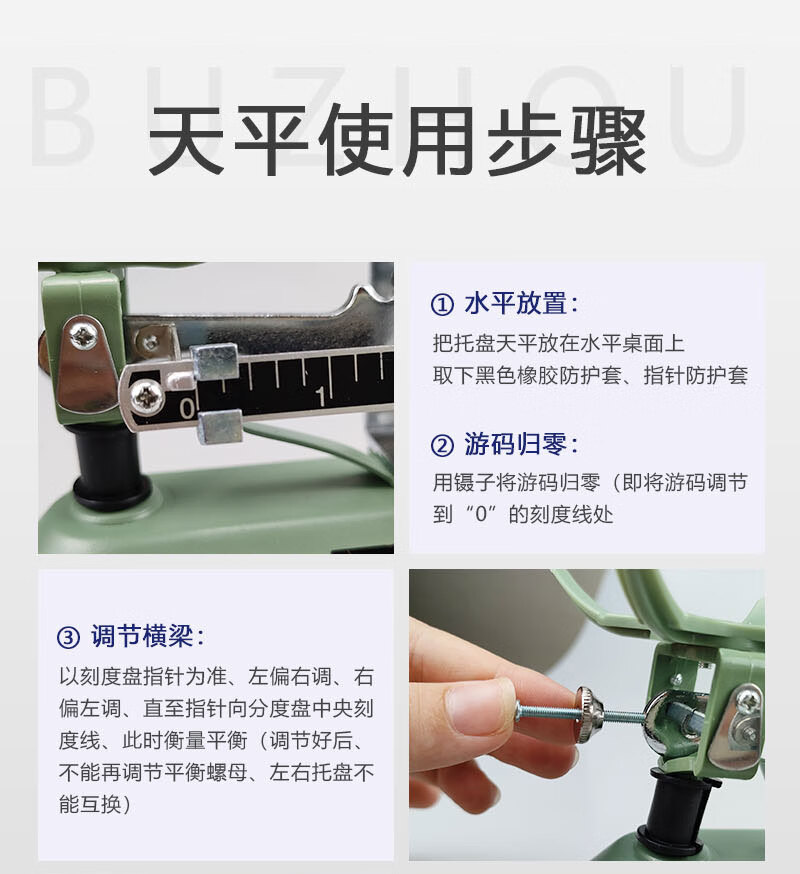 BUZHOU

天平使用步骤

0 1

① 水平放置：
把托盘天平放在水平桌面上
取下黑色橡胶防护套、指针防护套

② 游码归零：
用镊子将游码归零（即将游码调节到“0”的刻度线处

③ 调节横梁：
以刻度盘指针为准、左偏右调、右偏左调、直至指针向分度盘中央刻度线、此时衡量平衡（调节好后、不能再调节平衡螺母、左右托盘不能互换）