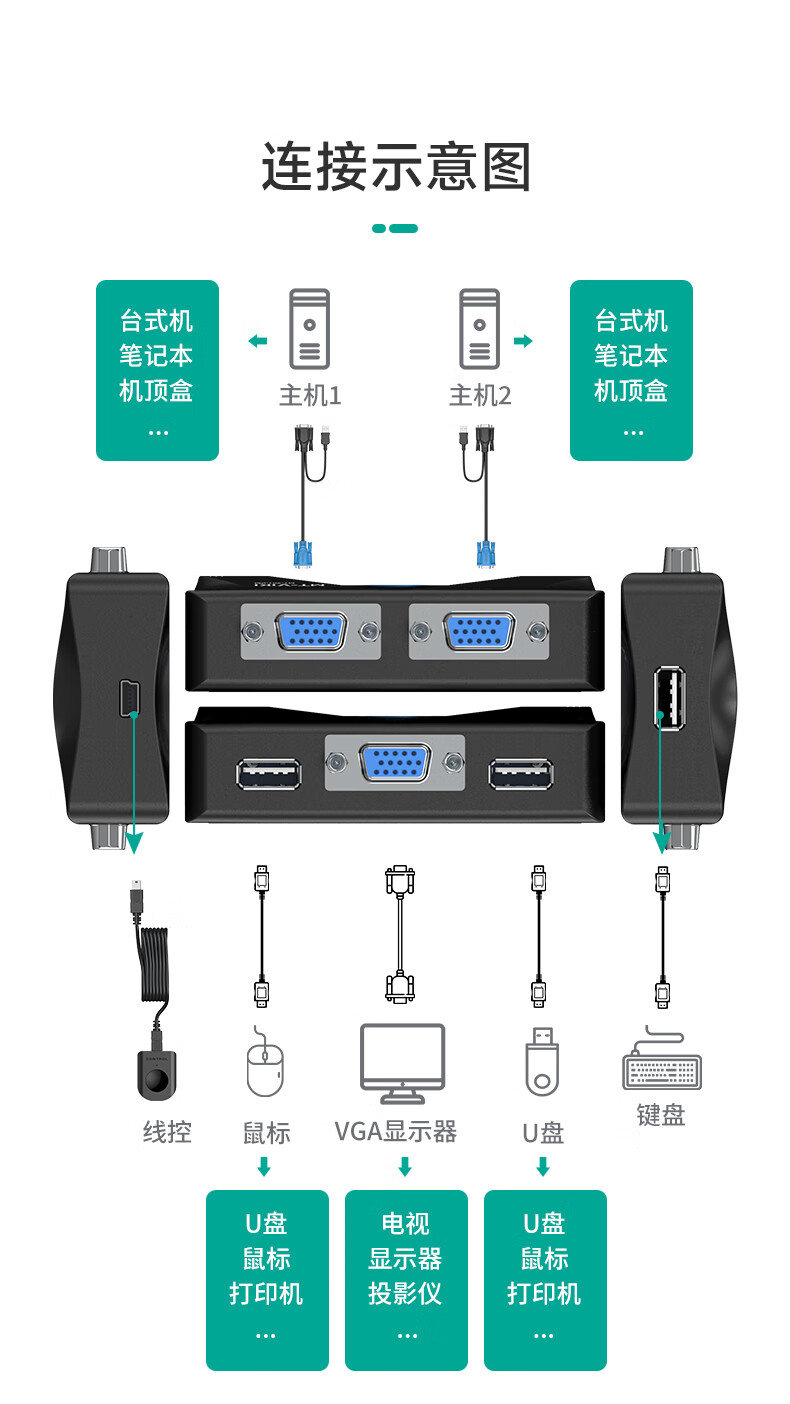 连接示意图

台式机
笔记本
机顶盒
...

主机1

主机2

台式机
笔记本
机顶盒
...

线控

鼠标

VGA显示器

U盘

键盘

U盘
鼠标
打印机
...

电视
显示器
投影仪
...

U盘
鼠标
打印机
...