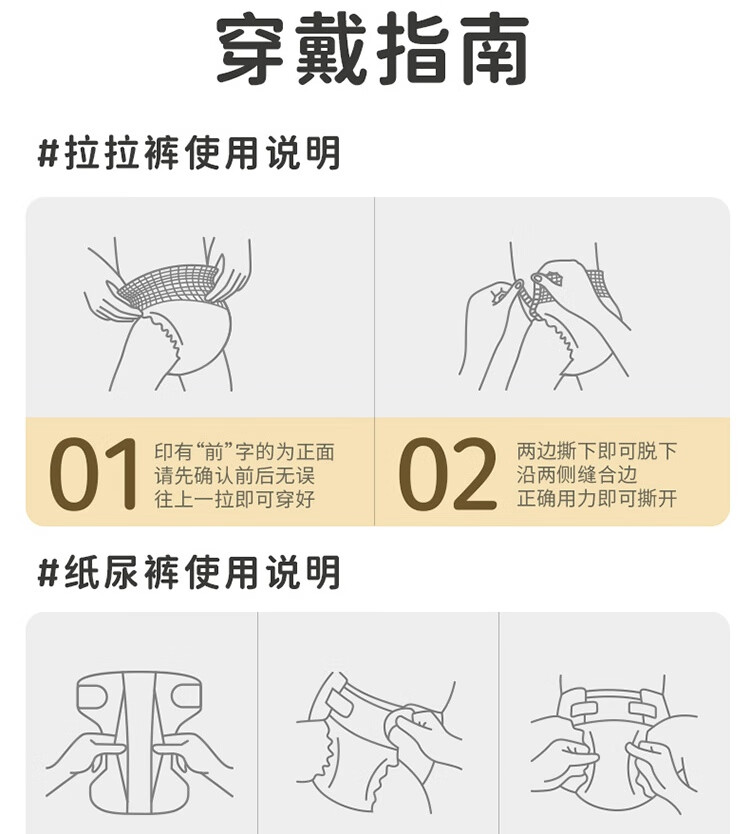 穿戴指南

#拉拉裤使用说明

01 印有“前”字的为正面 请先确认前后无误 往上一拉即可穿好

02 两边撕下即可脱下 沿两侧缝合边 正确用力即可撕开

#纸尿裤使用说明