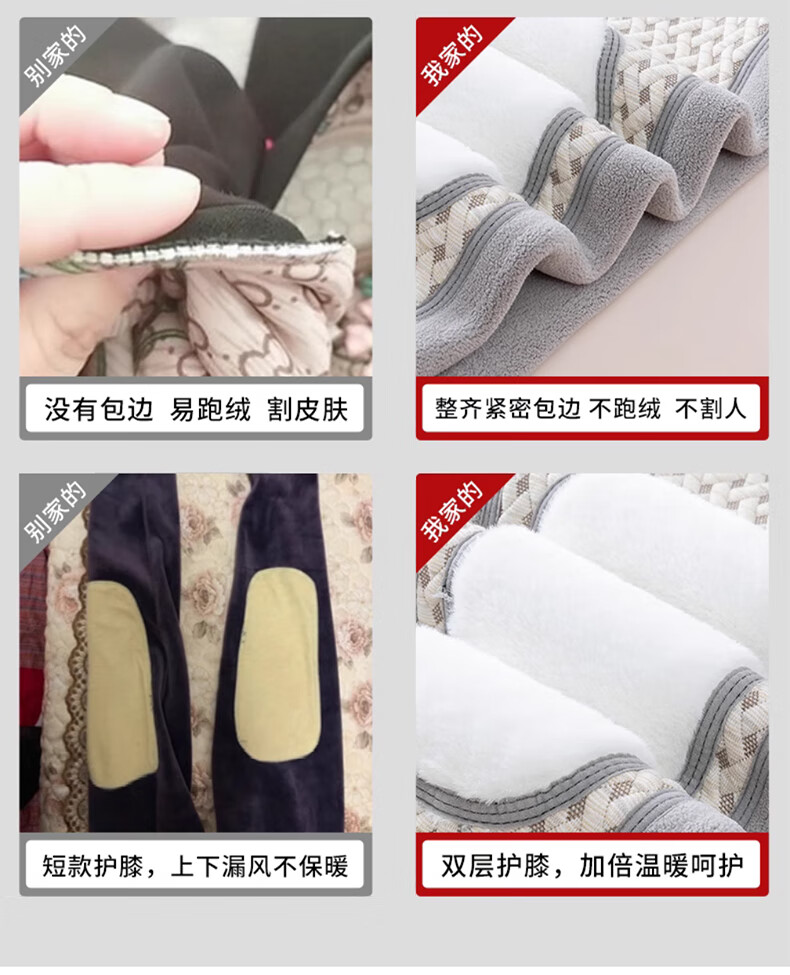 别家的

没有包边 易跑绒 割皮肤

我家的

整齐紧密包边 不跑绒 不割人

别家的

短款护膝，上下漏风不保暖

我家的

双层护膝，加倍温暖呵护