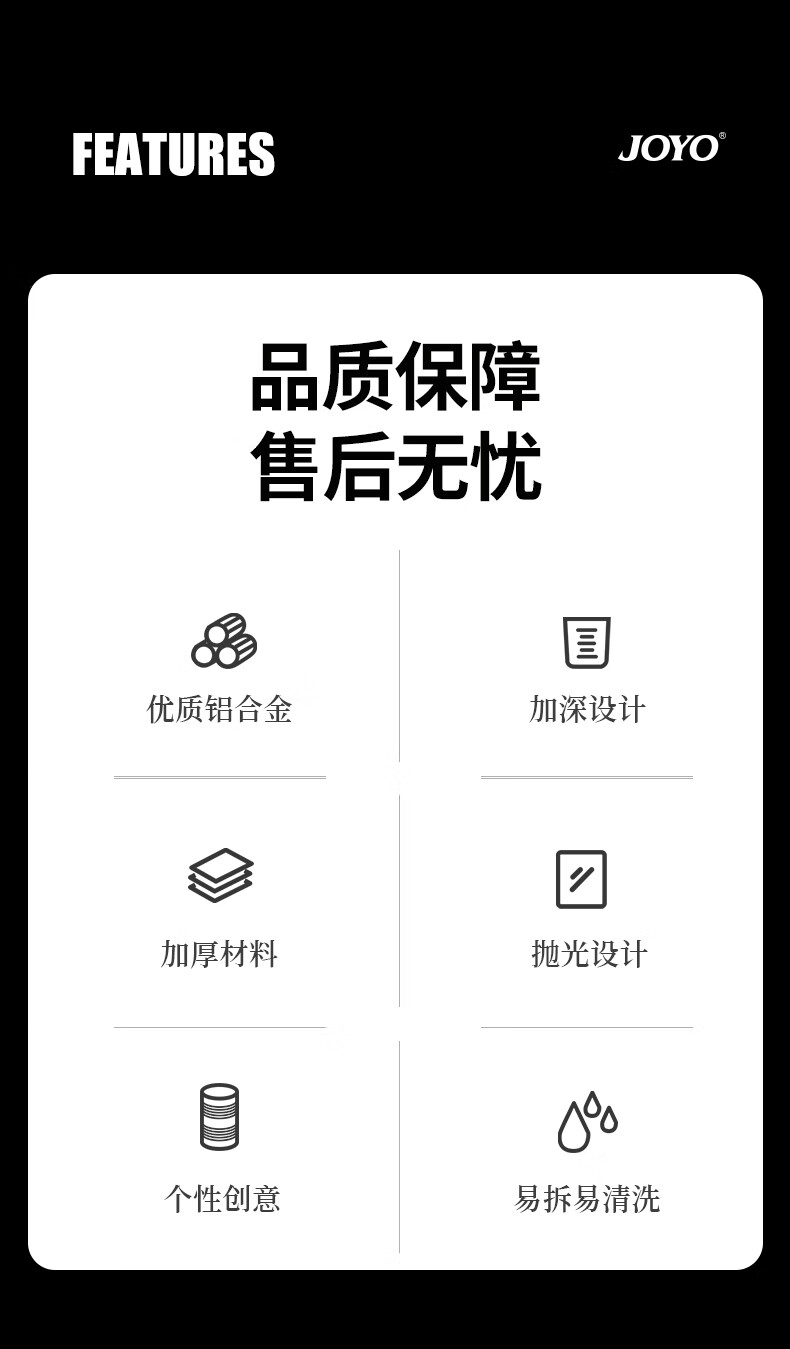 FEATURES

JOYO®

品质保障
售后无忧

优质铝合金

加深设计

加厚材料

抛光设计

个性创意

易拆易清洗