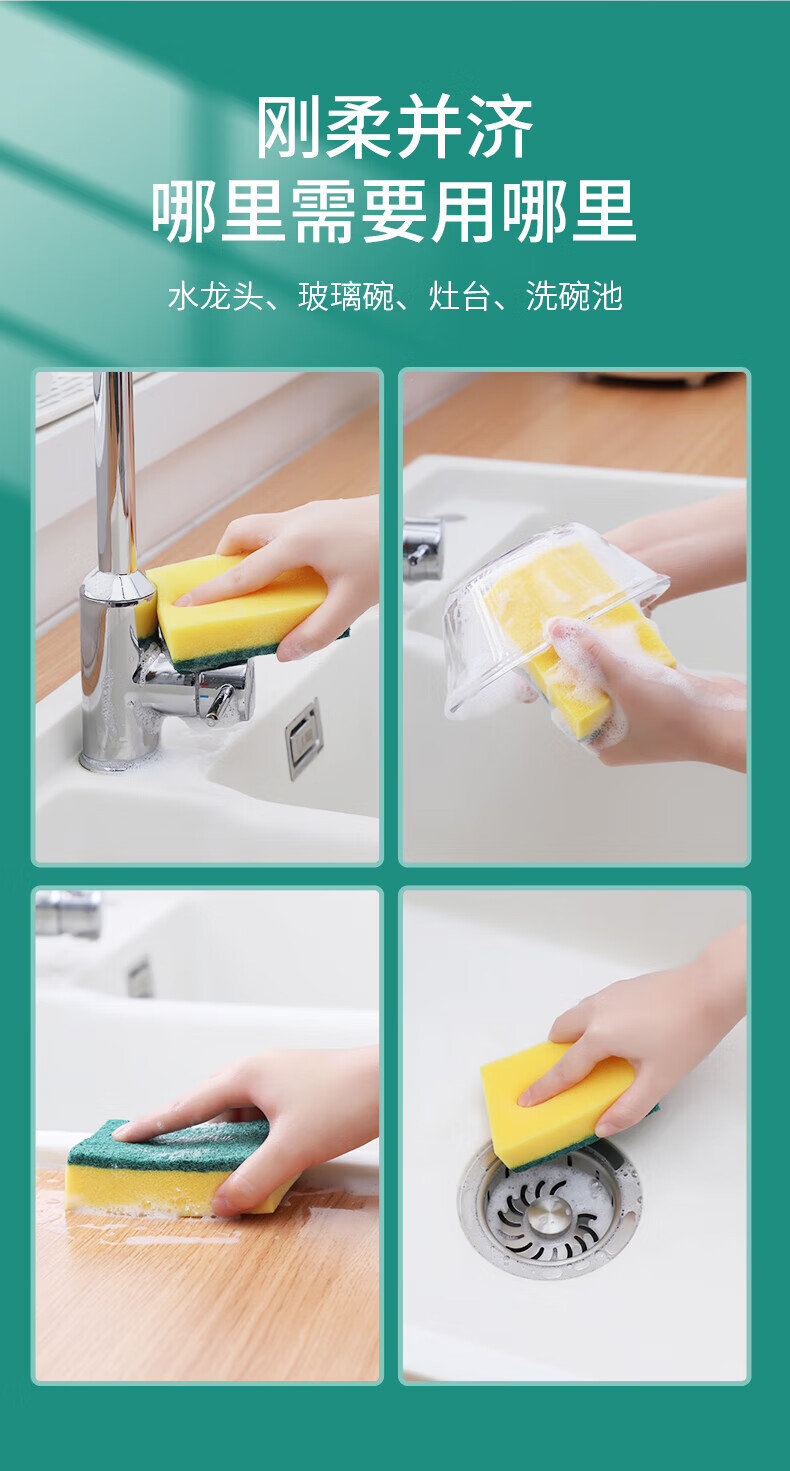 刚柔并济
哪里需要用哪里

水龙头、玻璃碗、灶台、洗碗池