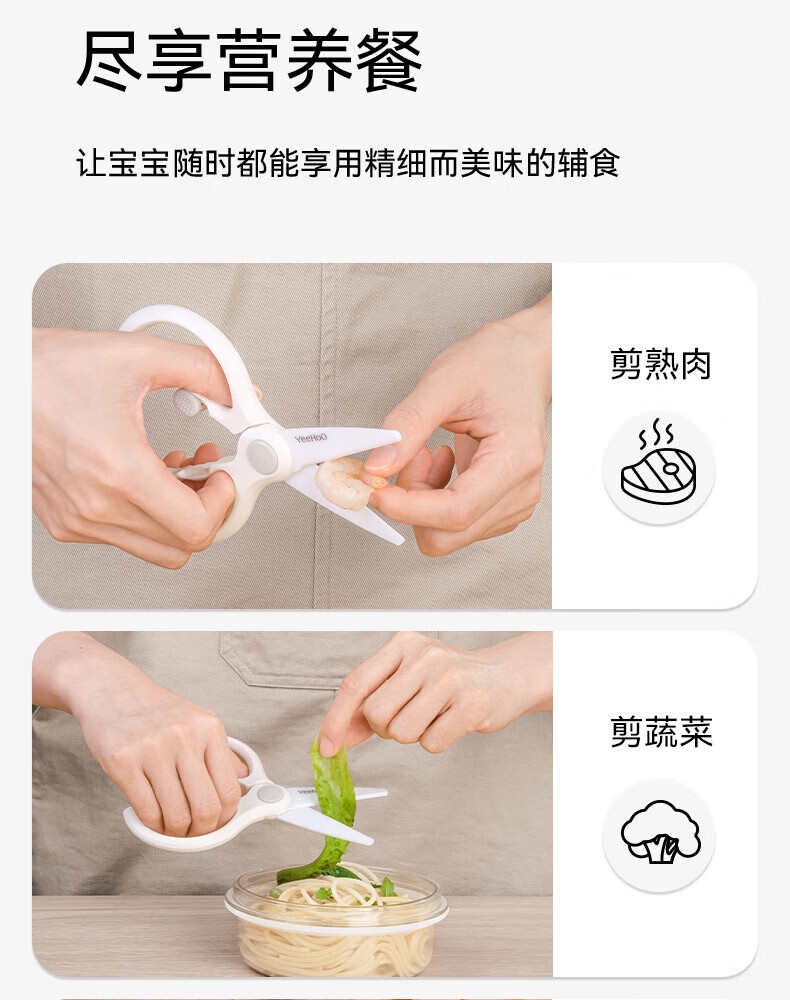 尽享营养餐

让宝宝随时都能享用精细而美味的辅食

YeeHoO

剪熟肉

YeeHoO

剪蔬菜