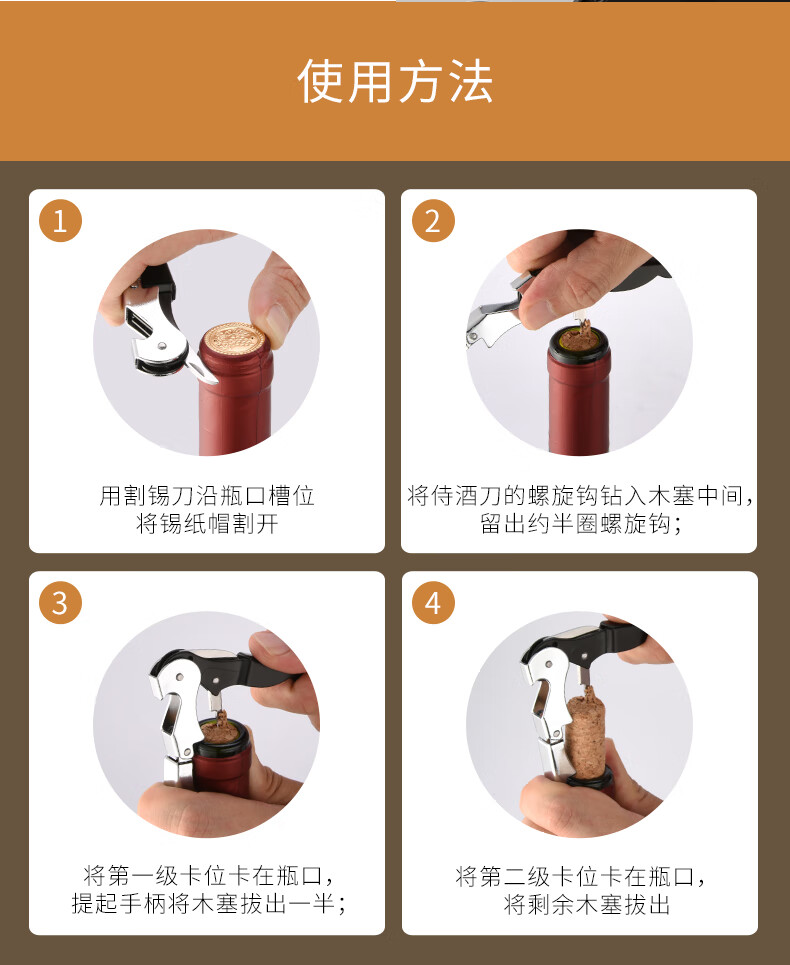 使用方法

1

用割锡刀沿瓶口槽位
将锡纸帽割开

2

将侍酒刀的螺旋钩钻入木塞中间，
留出约半圈螺旋钩；

3

将第一级卡位卡在瓶口，
提起手柄将木塞拔出一半；

4

将第二级卡位卡在瓶口，
将剩余木塞拔出