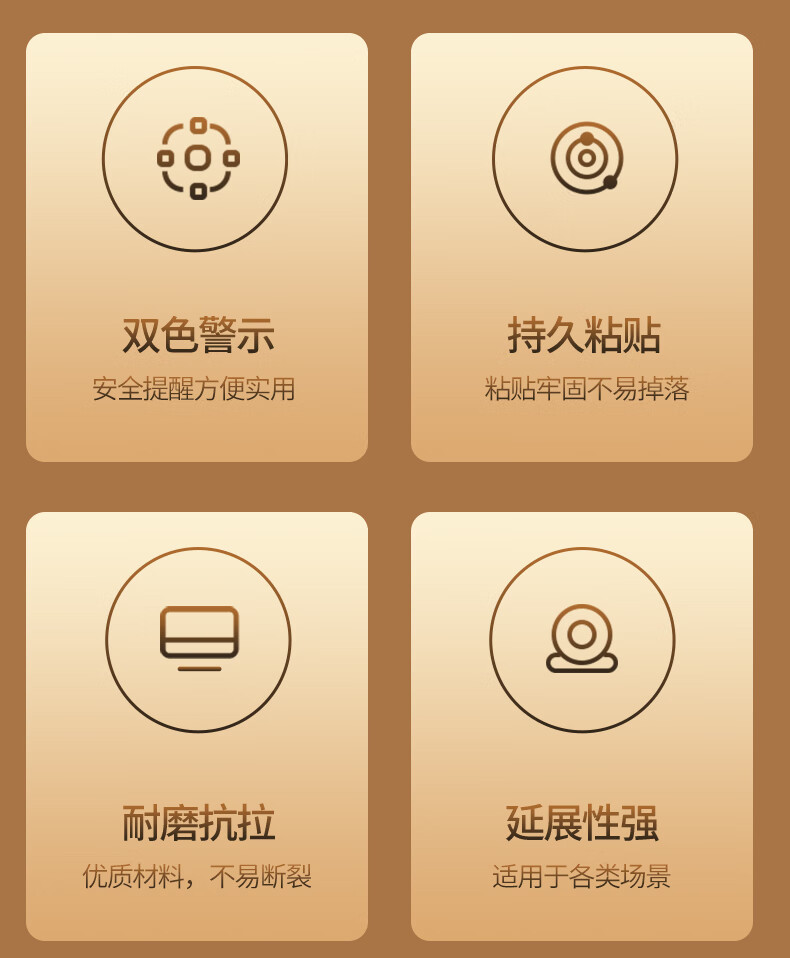 双色警示
安全提醒方便实用

持久粘贴
粘贴牢固不易掉落

耐磨抗拉
优质材料，不易断裂

延展性强
适用于各类场景