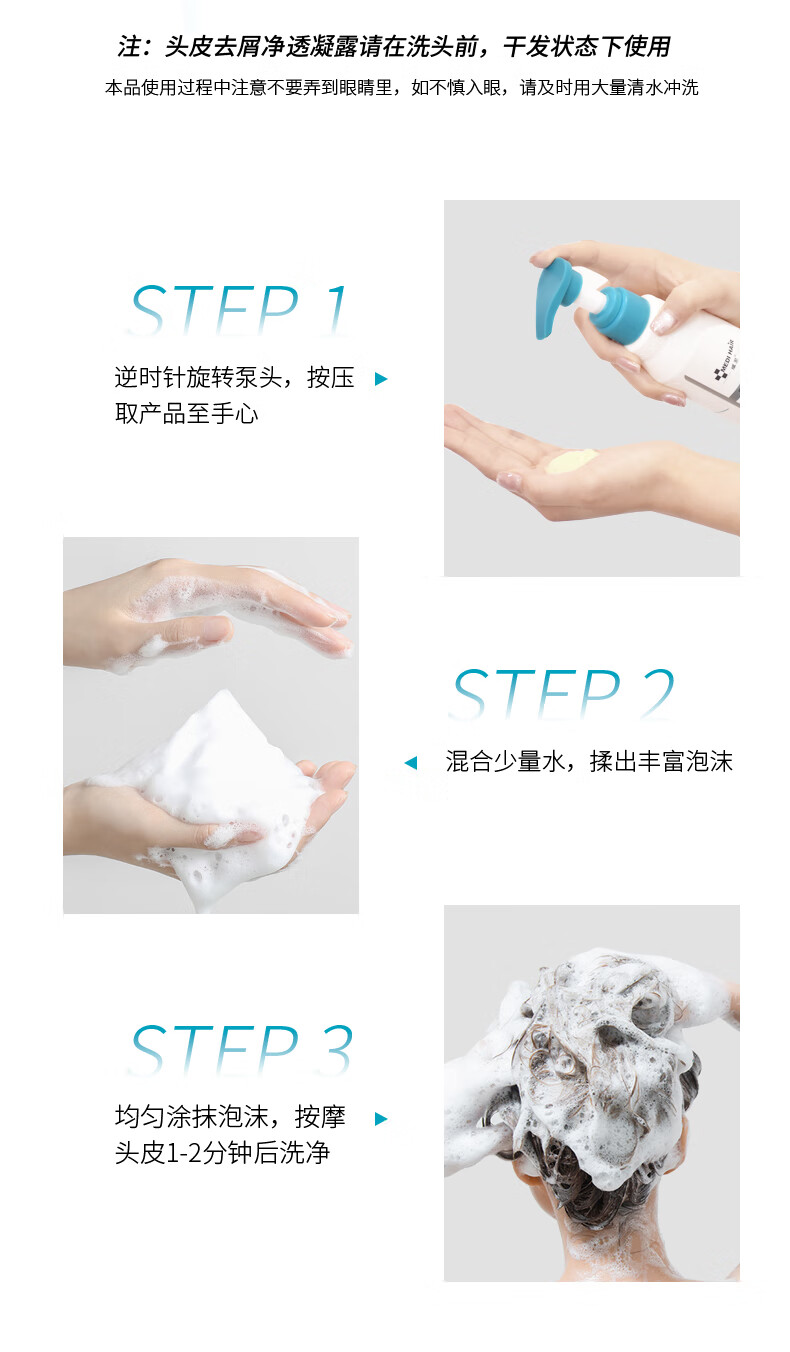 注：头皮去屑净透凝露请在洗头前，干发状态下使用

本品使用过程中注意不要弄到眼睛里，如不慎入眼，请及时用大量清水冲洗

STEP 1

逆时针旋转泵头，按压取产品至手心

MEDI HAIR

STEP 2

混合少量水，揉出丰富泡沫

STEP 3

均匀涂抹泡沫，按摩头皮1-2分钟后洗净