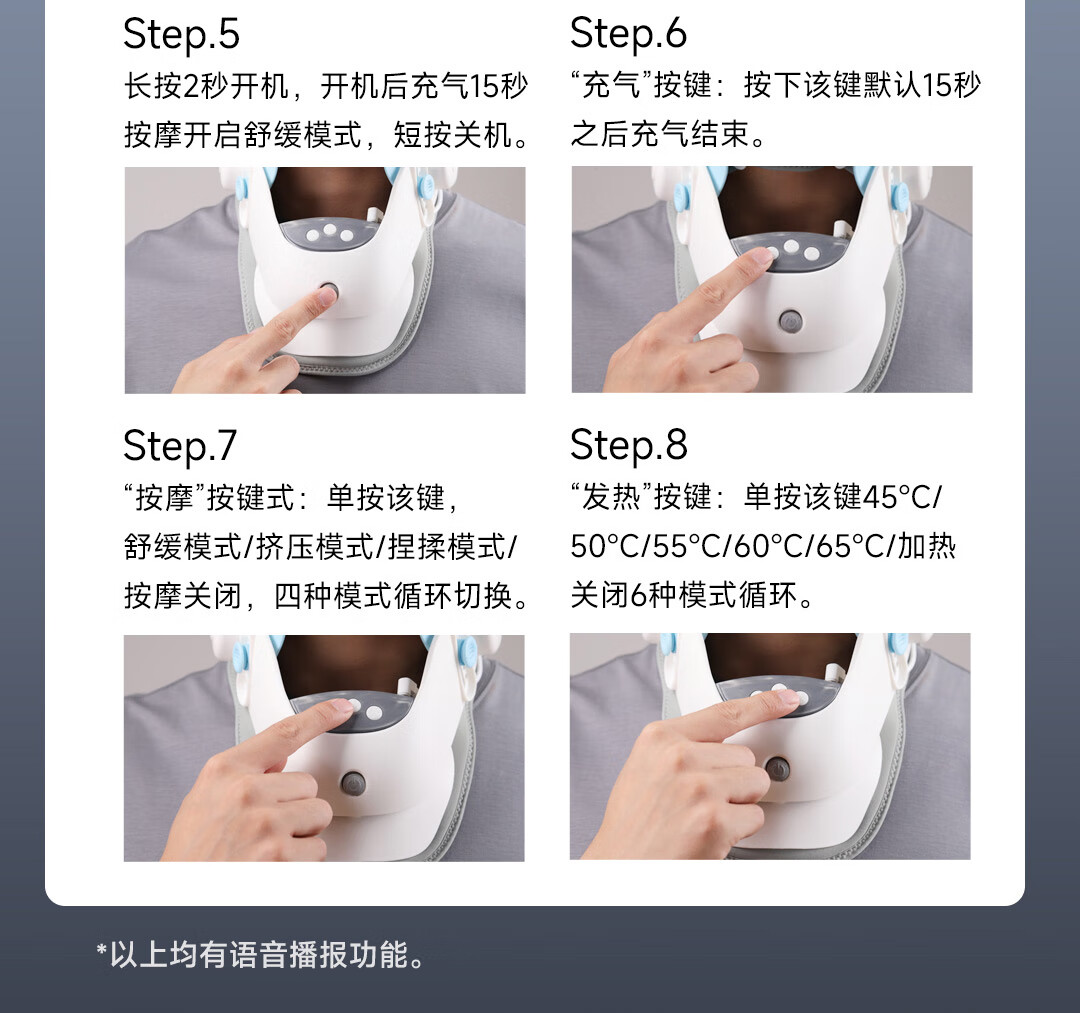 Step.5
长按2秒开机，开机后充气15秒按摩开启舒缓模式，短按关机。

Step.6
“充气”按键：按下该键默认15秒之后充气结束。

Step.7
“按摩”按键式：单按该键，舒缓模式/挤压模式/捏揉模式/按摩关闭，四种模式循环切换。

Step.8
“发热”按键：单按该键45°C/50°C/55°C/60°C/65°C/加热关闭6种模式循环。

*以上均有语音播报功能。