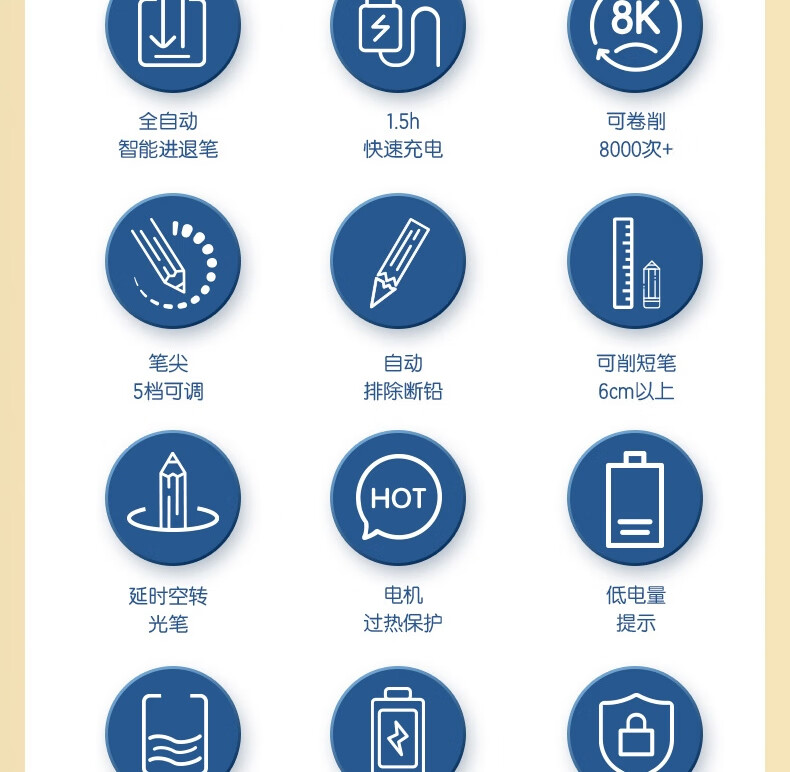 8K

全自动
智能进退笔

1.5h
快速充电

可卷削
8000次+

笔尖
5档可调

自动
排除断铅

可削短笔
6cm以上

HOT

延时空转
光笔

电机
过热保护

低电量
提示