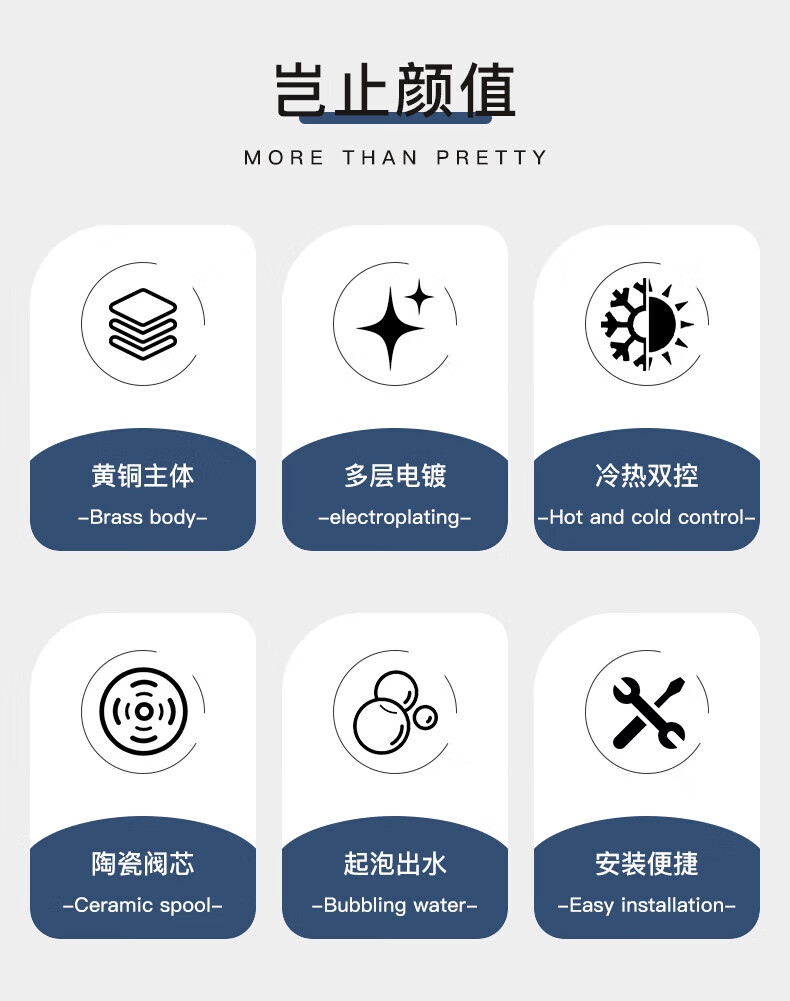 岂止颜值

MORE THAN PRETTY

黄铜主体

-Brass body-

多层电镀

-electroplating-

冷热双控

-Hot and cold control-

陶瓷阀芯

-Ceramic spool-

起泡出水

-Bubbling water-

安装便捷

-Easy installation-