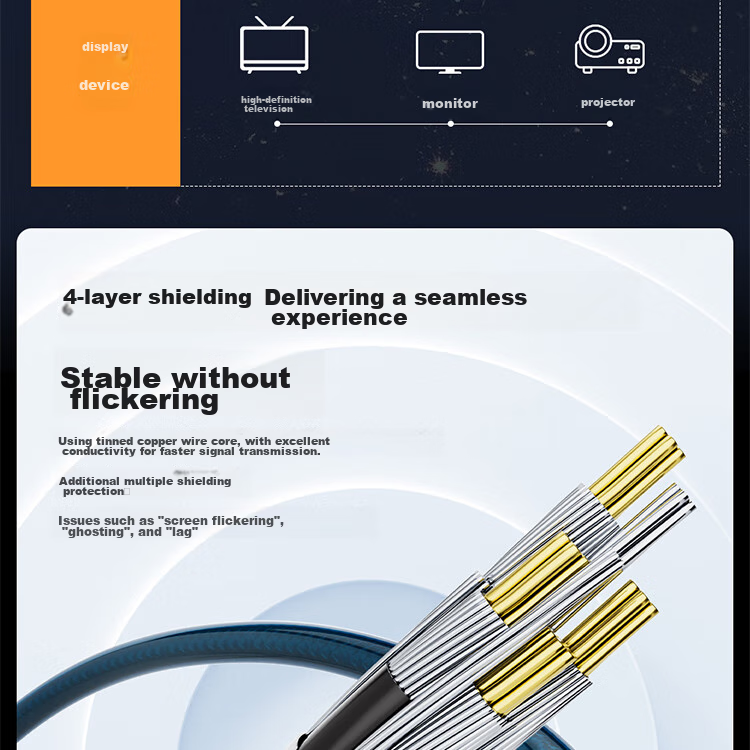 display

device

high-definition television

monitor

projector

4-layer shielding Delivering a seamless experience

Stable without flickering

Using tinned copper wire core, with excellent conductivity for faster signal transmission.

Additional multiple shielding protection

Issues such as "screen flickering", "ghosting", and "lag"