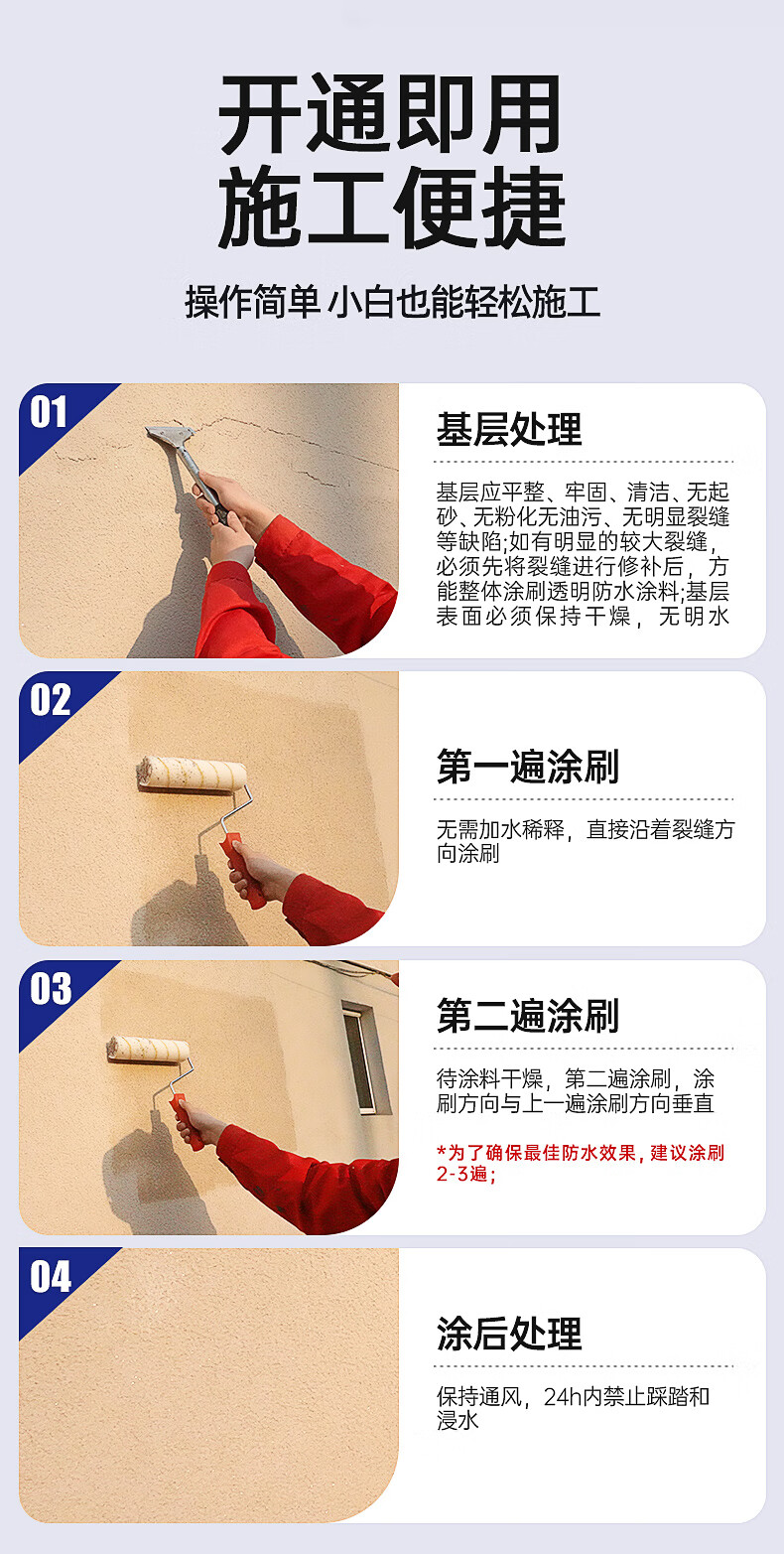 开通即用
施工便捷

操作简单 小白也能轻松施工

01

基层处理

基层应平整、牢固、清洁、无起砂、无粉化无油污、无明显裂缝等缺陷;如有明显的较大裂缝，必须先将裂缝进行修补后，方能整体涂刷透明防水涂料;基层表面必须保持干燥，无明水

02

第一遍涂刷

无需加水稀释，直接沿着裂缝方向涂刷

03

第二遍涂刷

待涂料干燥，第二遍涂刷，涂刷方向与上一遍涂刷方向垂直

*为了确保最佳防水效果，建议涂刷2-3遍;

04

涂后处理

保持通风，24h内禁止踩踏和浸水