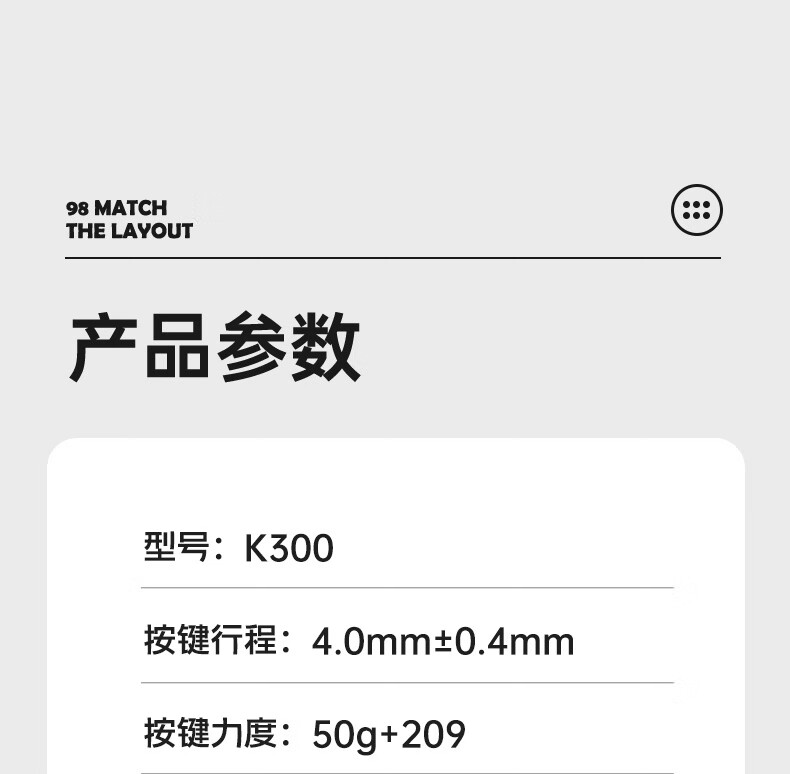 98 MATCH
THE LAYOUT

产品参数

型号：K300

按键行程：4.0mm±0.4mm

按键力度：50g+209