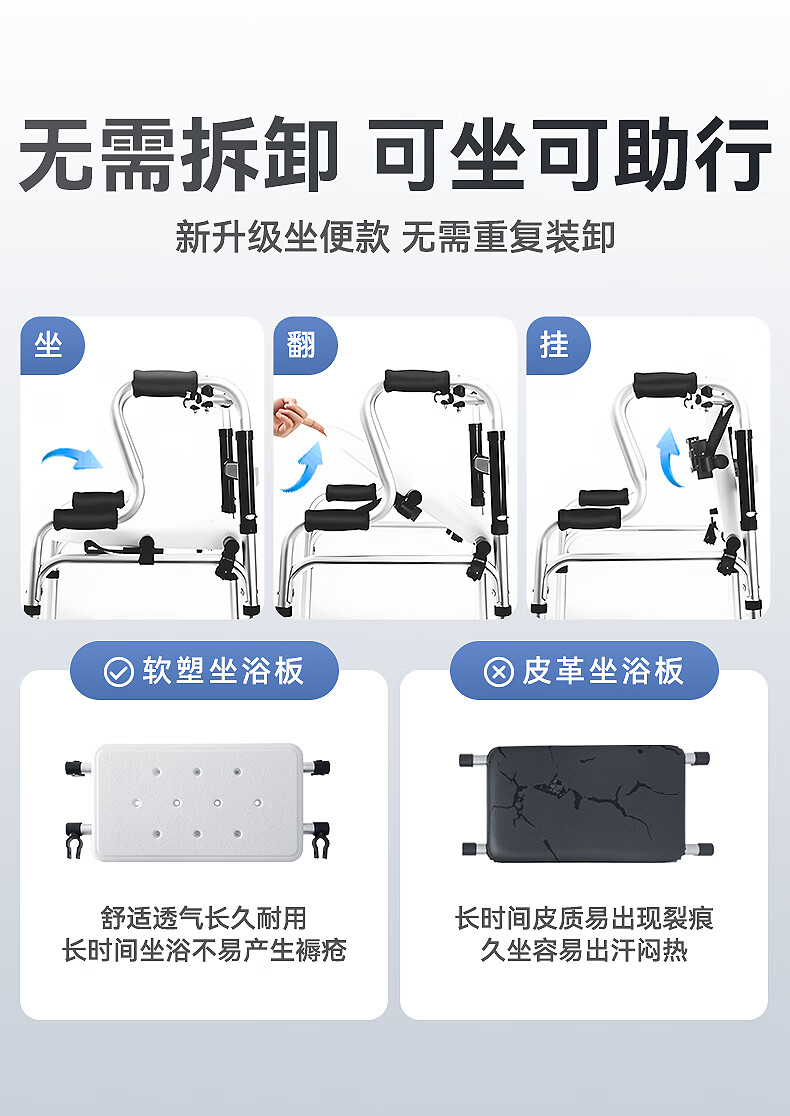 无需拆卸 可坐可助行

新升级坐便款 无需重复装卸

坐

翻

挂

软塑坐浴板

舒适透气长久耐用
长时间坐浴不易产生褥疮

皮革坐浴板

长时间皮质易出现裂痕
久坐容易出汗闷热