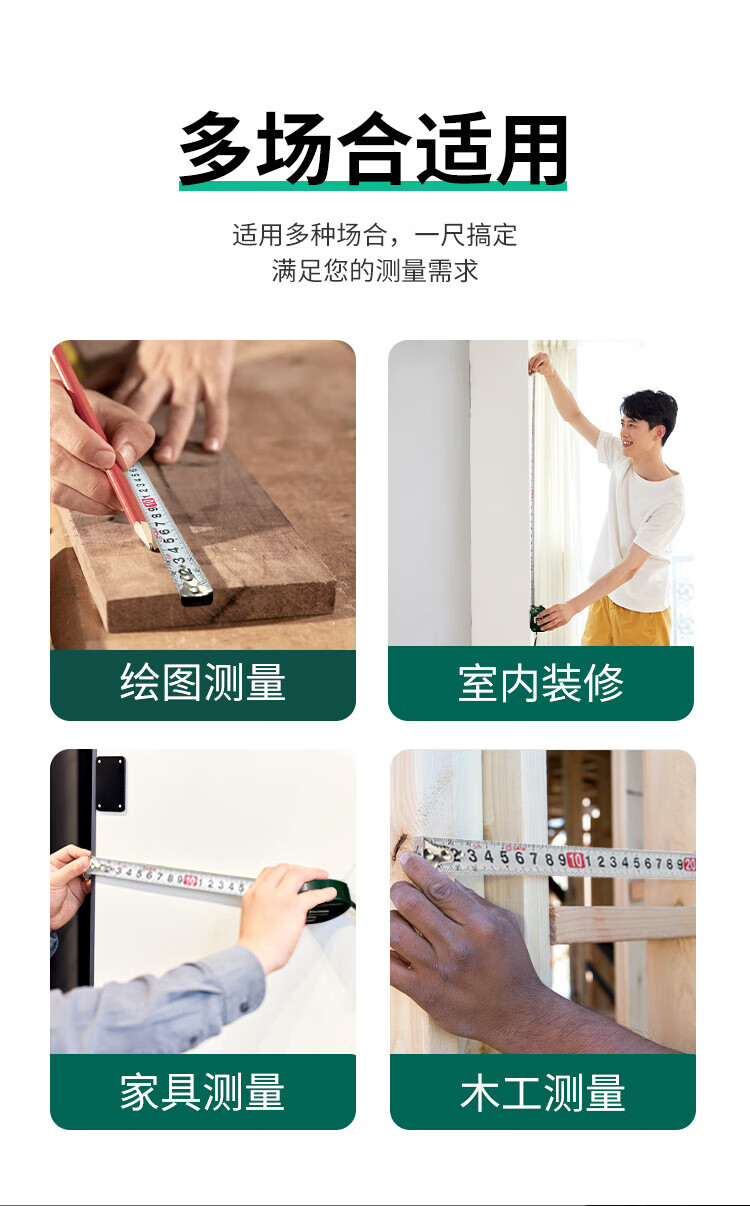 多场合适用

适用多种场合，一尺搞定
满足您的测量需求

绘图测量

室内装修

家具测量

木工测量