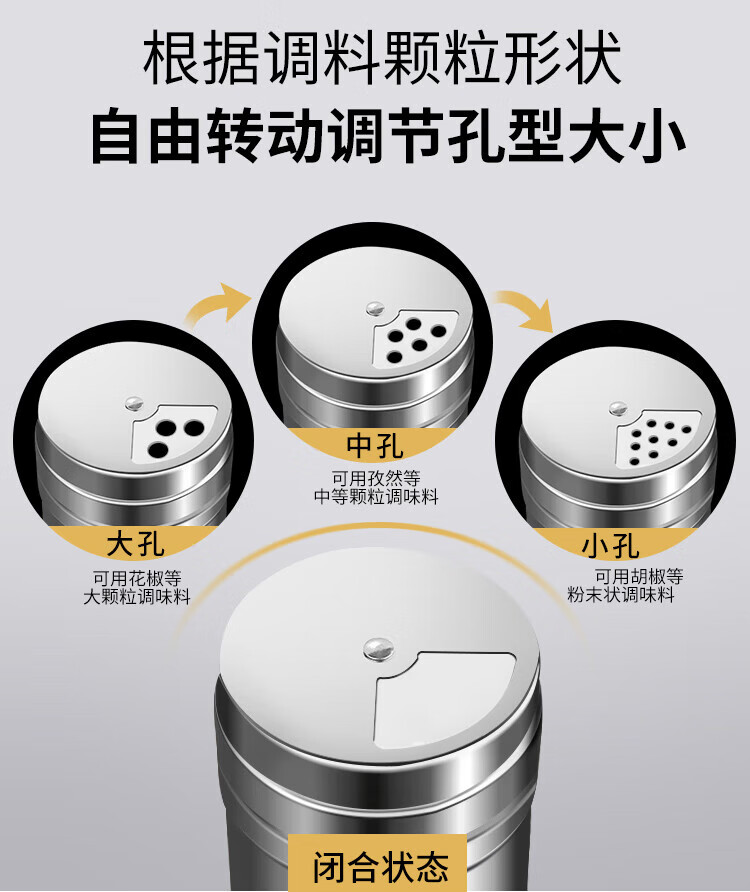 根据调料颗粒形状

自由转动调节孔型大小

大孔
可用花椒等
大颗粒调味料

中孔
可用孜然等
中等颗粒调味料

小孔
可用胡椒等
粉末状调味料

闭合状态