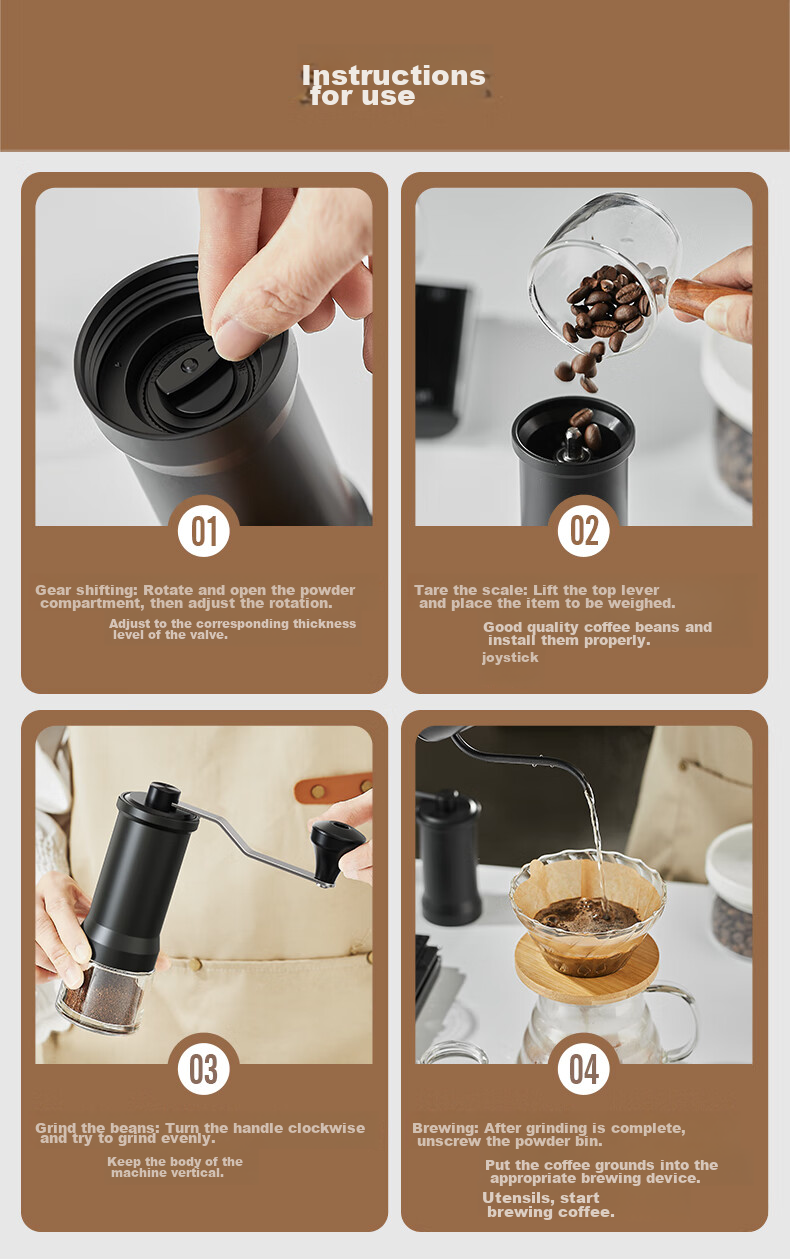 Instructions for use

01

Gear shifting: Rotate and open the powder compartment, then adjust the rotation.

Adjust to the corresponding thickness level of the valve.

02

Tare the scale: Lift the top lever and place the item to be weighed.

Good quality coffee beans and install them properly.

joystick

03

Grind the beans: Turn the handle clockwise and try to grind evenly.

Keep the body of the machine vertical.

04

Brewing: After grinding is complete, unscrew the powder bin.

Put the coffee grounds into the appropriate brewing device.

Utensils, start brewing coffee.