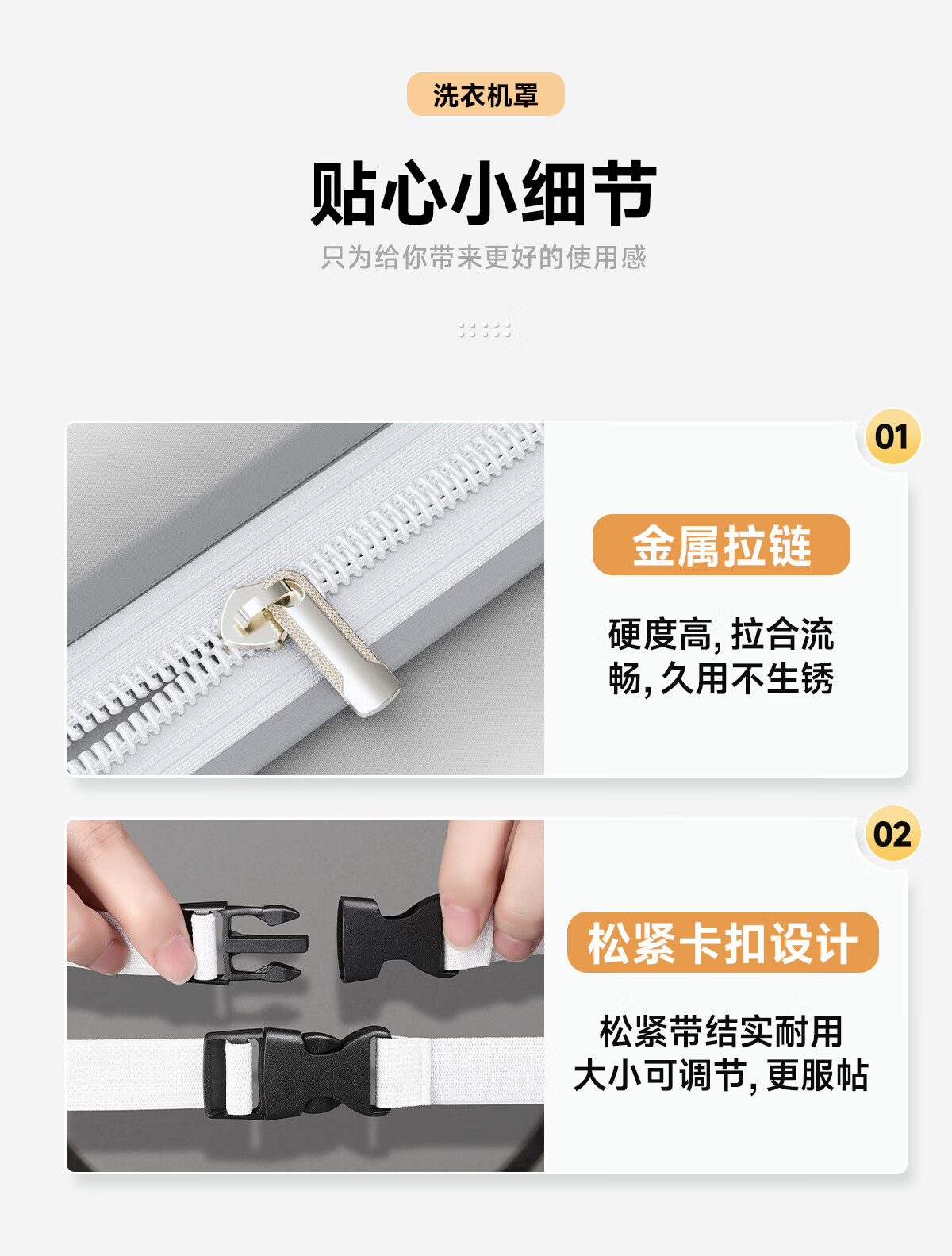 洗衣机罩

贴心小细节

只为给你带来更好的使用感

01

金属拉链

硬度高,拉合流畅,久用不生锈

02

松紧卡扣设计

松紧带结实耐用
大小可调节,更服帖