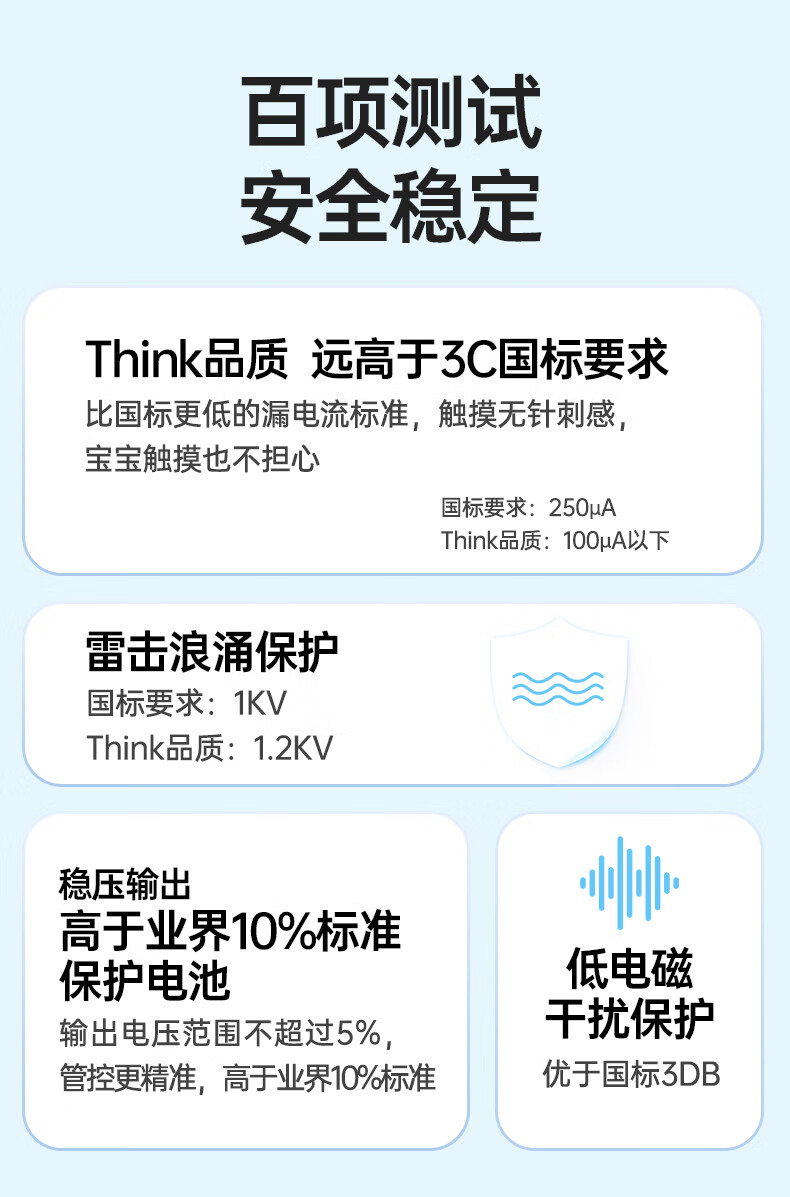 百项测试
安全稳定

Think品质 远高于3C国标要求

比国标更低的漏电流标准，触摸无针刺感，宝宝触摸也不担心

国标要求：250μA
Think品质：100μA以下

雷击浪涌保护

国标要求：1KV
Think品质：1.2KV

稳压输出
高于业界10%标准
保护电池

输出电压范围不超过5%，管控更精准，高于业界10%标准

低电磁
干扰保护

优于国标3DB