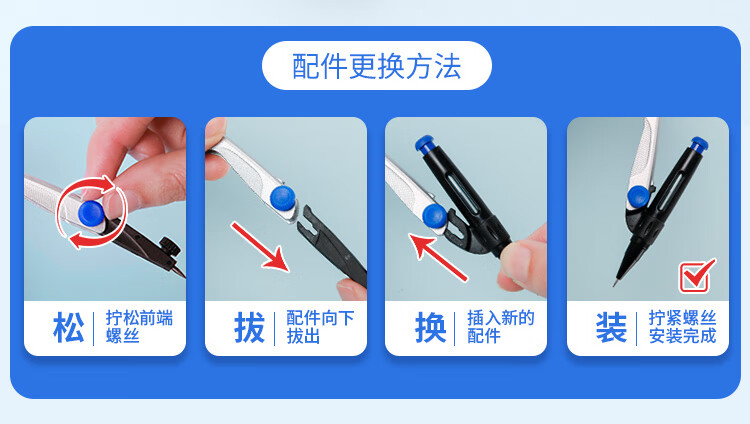 配件更换方法

松 拧松前端螺丝

拔 配件向下拔出

换 插入新的配件

装 拧紧螺丝安装完成