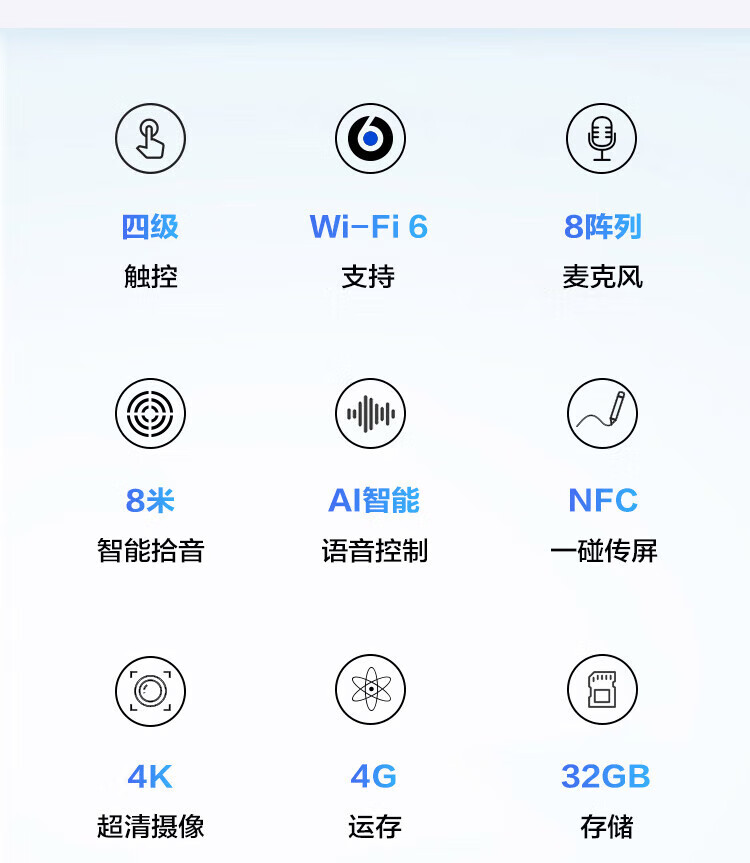 四级
触控

Wi-Fi 6
支持

8阵列
麦克风

8米
智能拾音

AI智能
语音控制

NFC
一碰传屏

4K
超清摄像

4G
运存

32GB
存储