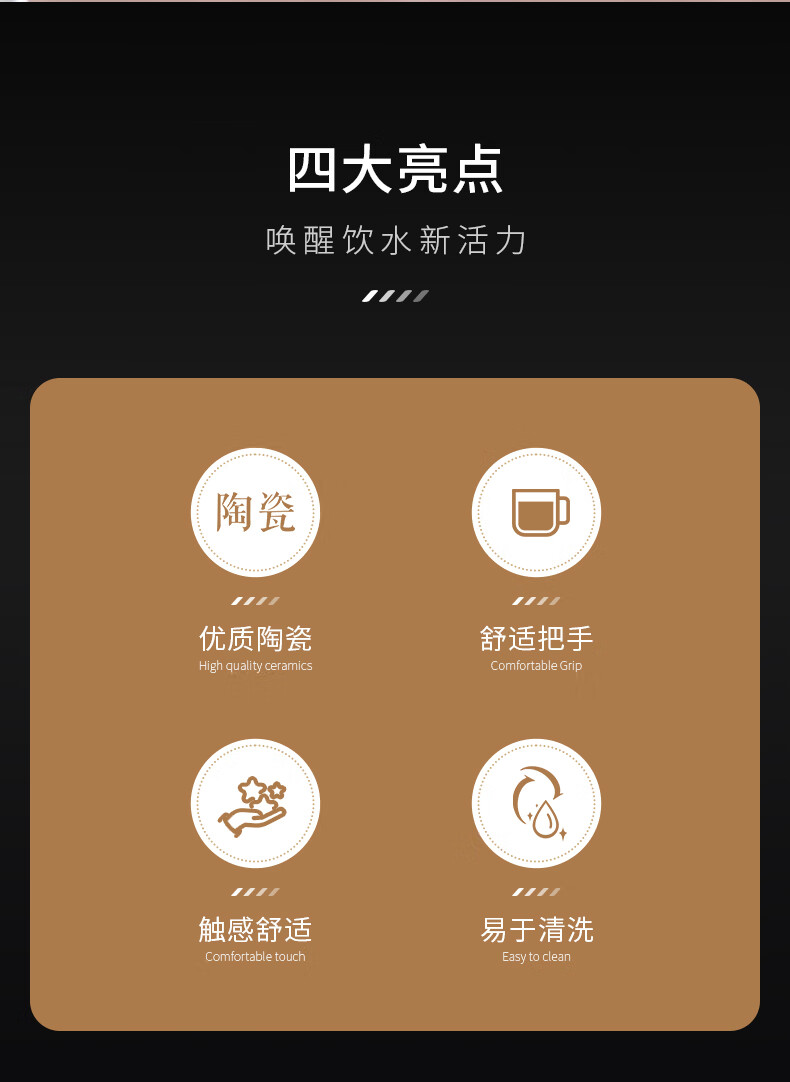 四大亮点

唤醒饮水新活力

陶瓷

优质陶瓷
High quality ceramics

舒适把手
Comfortable Grip

触感舒适
Comfortable touch

易于清洗
Easy to clean