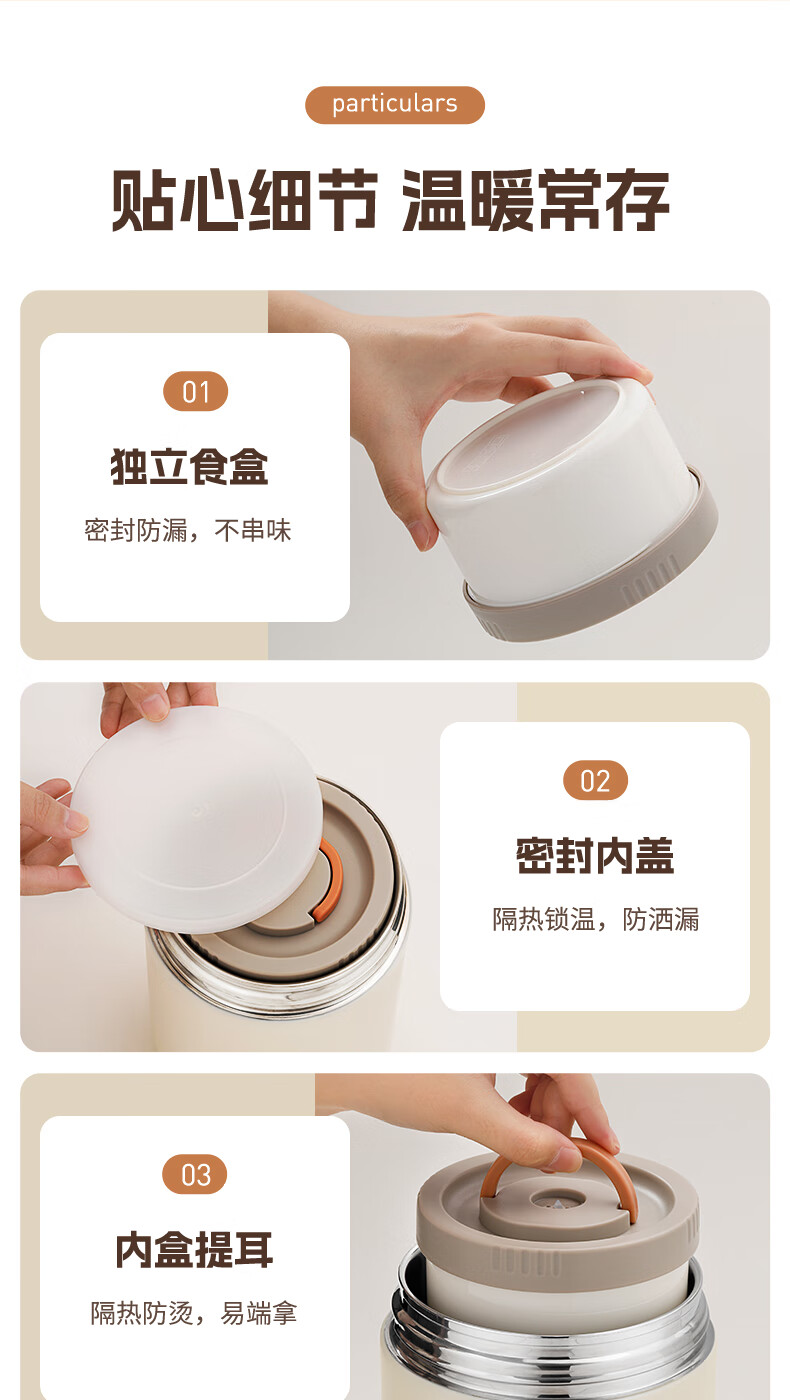 particulars

贴心细节 温暖常存

01

独立食盒

密封防漏，不串味

02

密封内盖

隔热锁温，防洒漏

03

内盒提耳

隔热防烫，易端拿