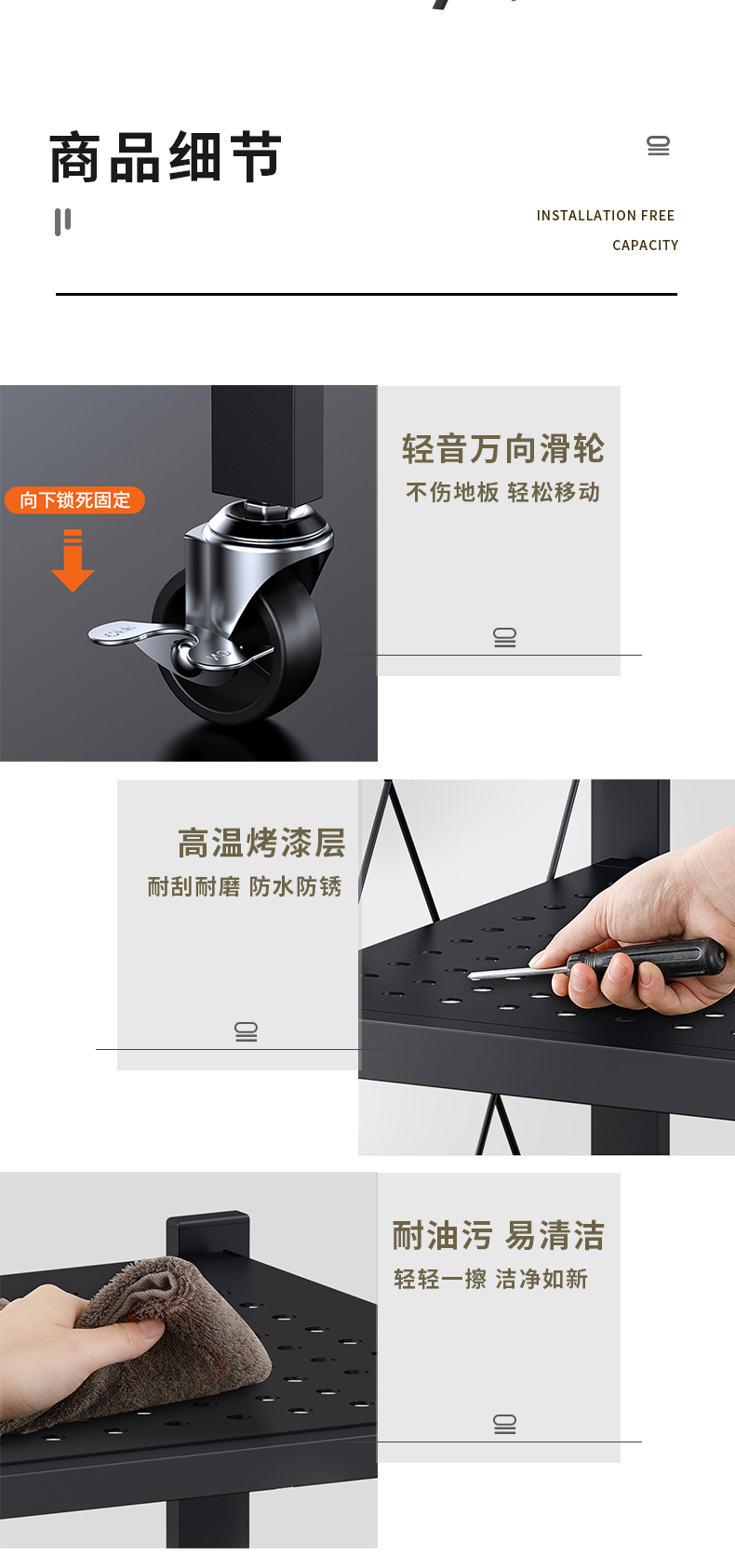 商品细节

INSTALLATION FREE
CAPACITY

向下锁死固定

轻音万向滑轮
不伤地板 轻松移动

高温烤漆层
耐刮耐磨 防水防锈

耐油污 易清洁
轻轻一擦 洁净如新