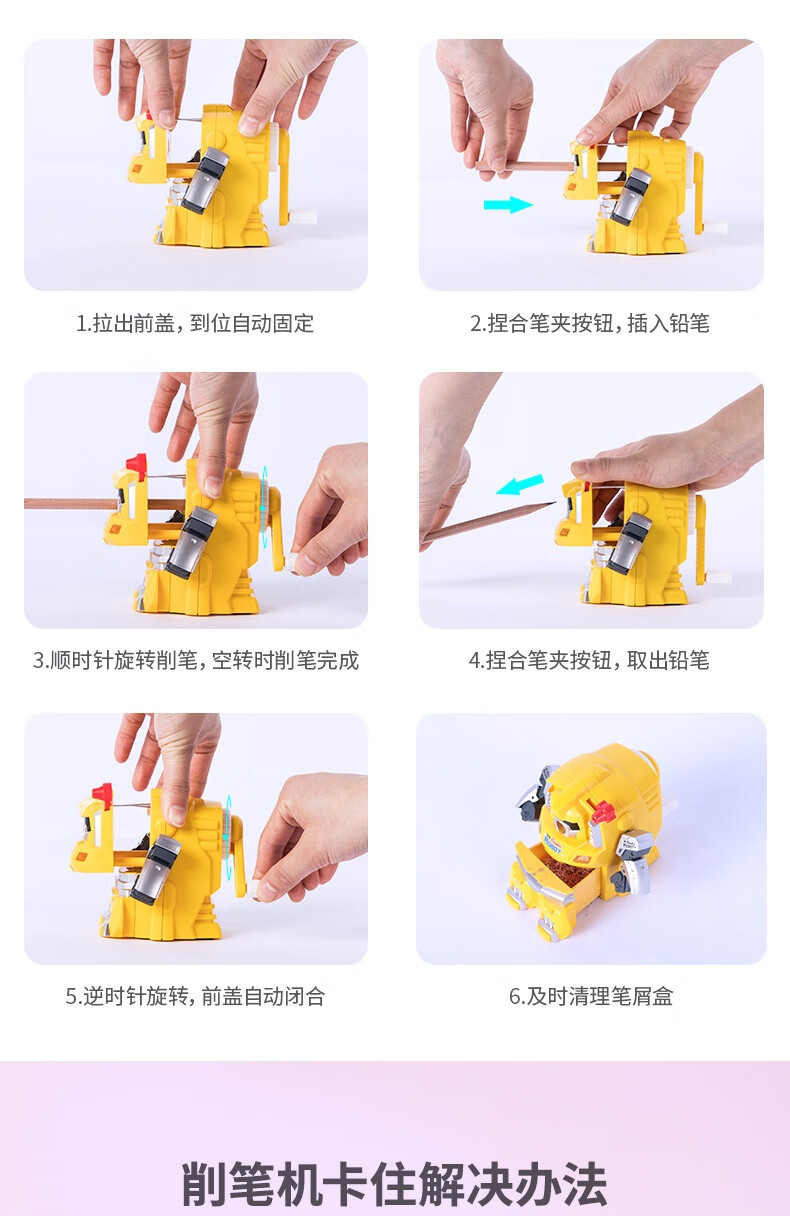 1.拉出前盖，到位自动固定

2.捏合笔夹按钮，插入铅笔

3.顺时针旋转削笔，空转时削笔完成

4.捏合笔夹按钮，取出铅笔

5.逆时针旋转，前盖自动闭合

6.及时清理笔屑盒

削笔机卡住解决办法