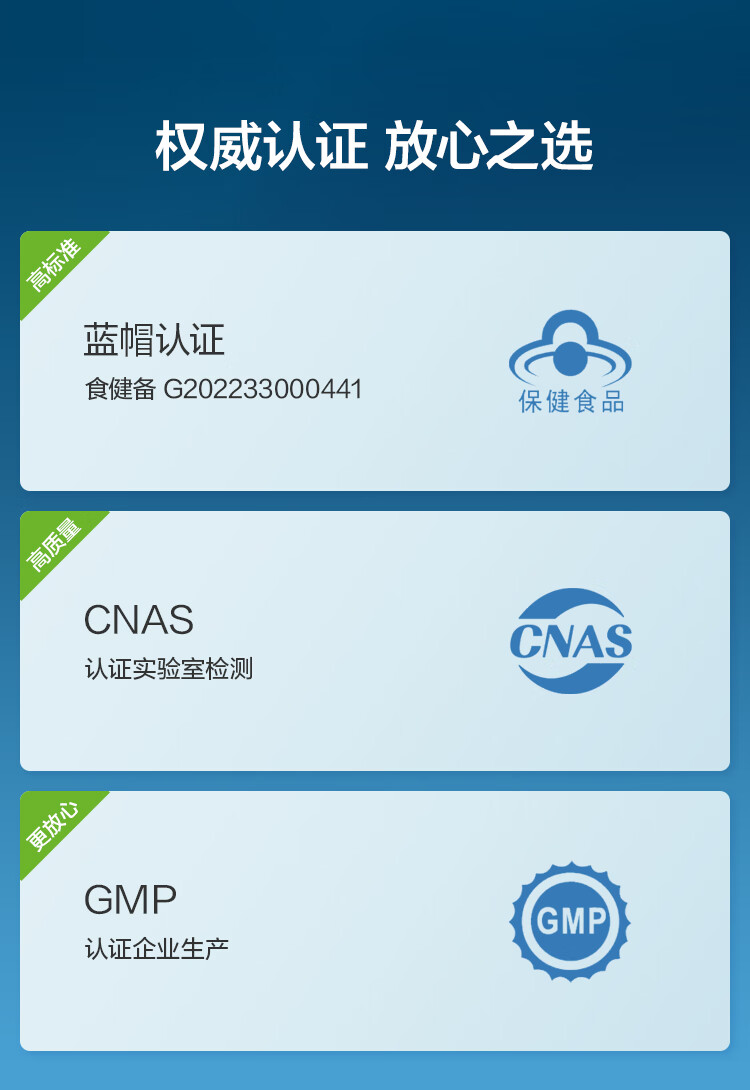 权威认证 放心之选

高标准

蓝帽认证
食健备 G202233000441

保健食品

高质量

CNAS
认证实验室检测

CNAS

更放心

GMP
认证企业生产

GMP