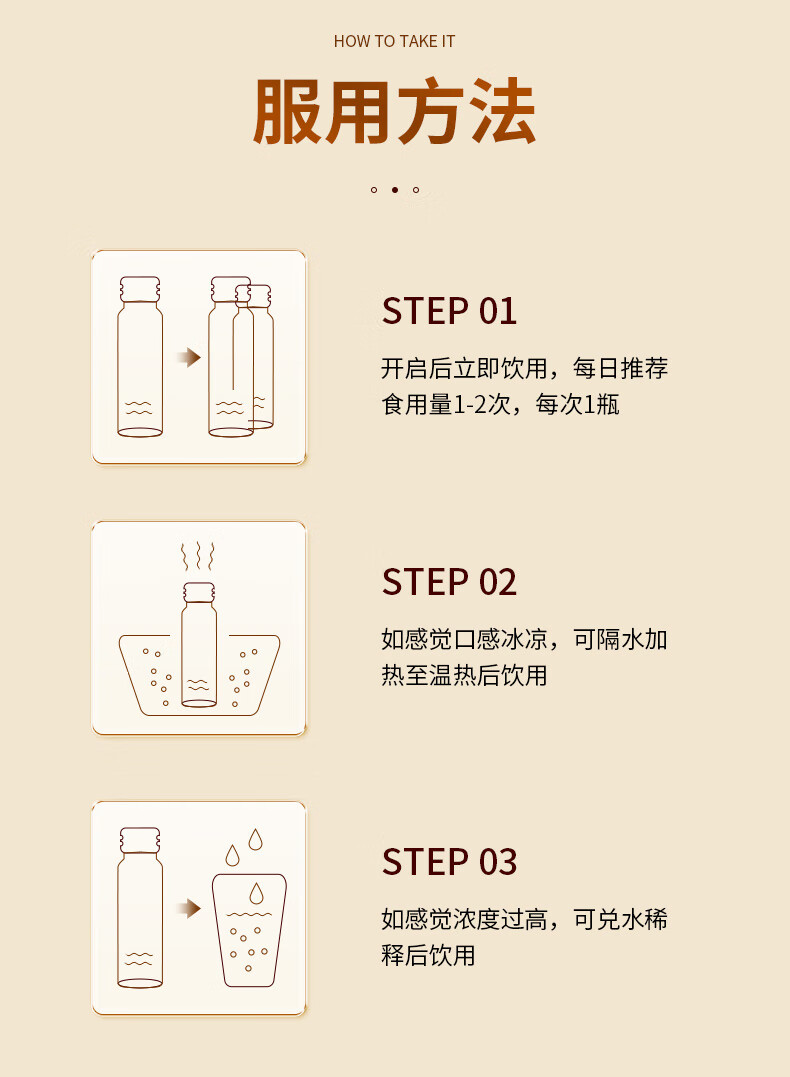 HOW TO TAKE IT

服用方法

STEP 01

开启后立即饮用，每日推荐食用量1-2次，每次1瓶

STEP 02

如感觉口感冰凉，可隔水加热至温热后饮用

STEP 03

如感觉浓度过高，可兑水稀释后饮用