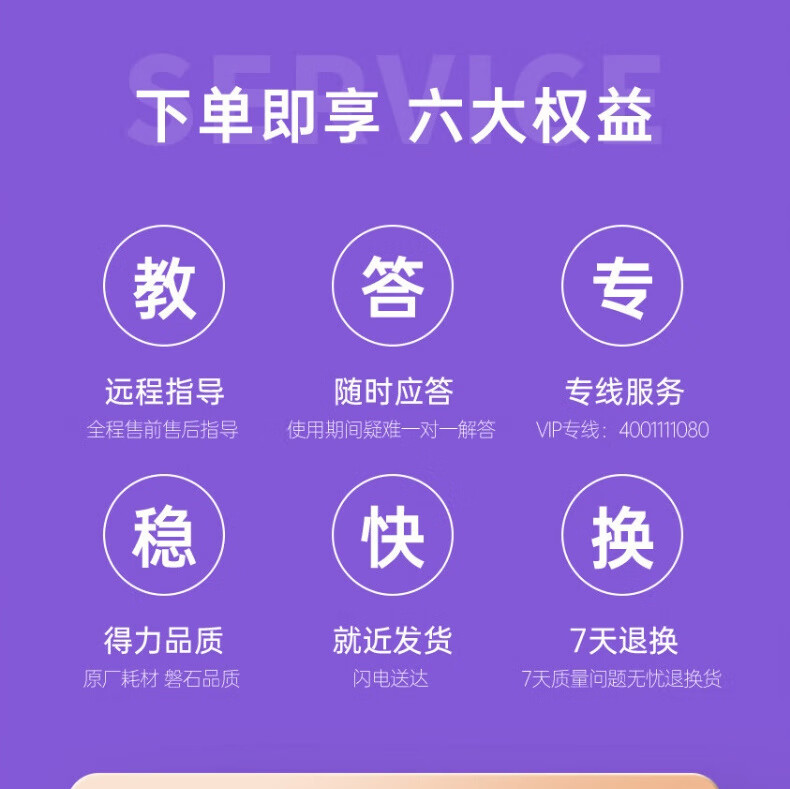 SERVICE

下单即享 六大权益

教

远程指导

全程售前售后指导

答

随时应答

使用期间疑难一对一解答

专

专线服务

VIP专线：4001111080

稳

得力品质

原厂耗材 磐石品质

快

就近发货

闪电送达

换

7天退换

7天质量问题无忧退换货