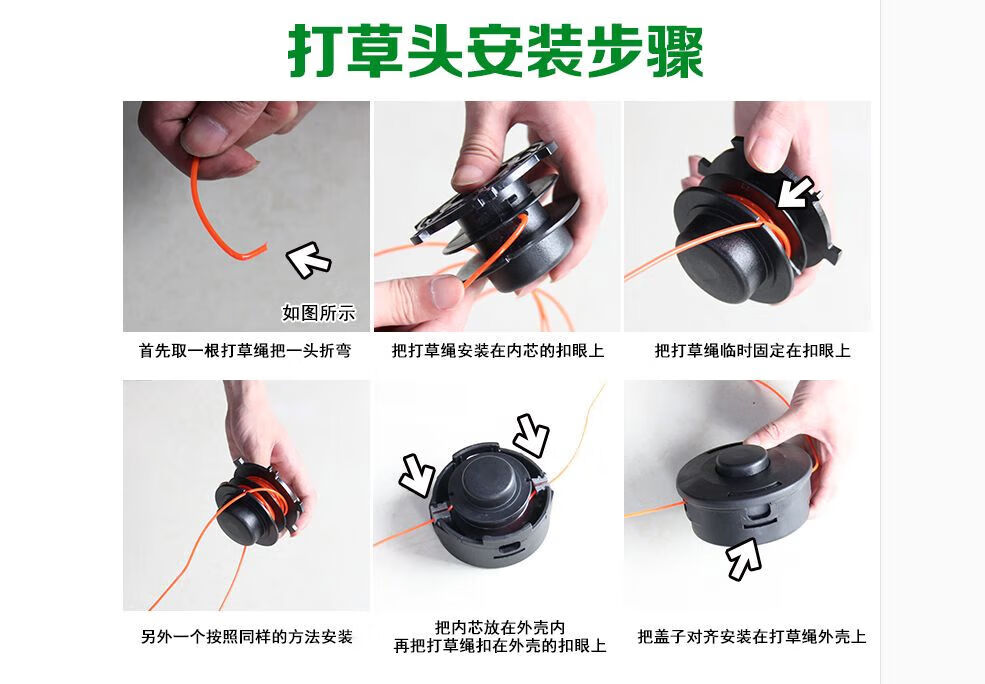 打草头安装步骤

如图所示

首先取一根打草绳把一头折弯

把打草绳安装在内芯的扣眼上

把打草绳临时固定在扣眼上

另外一个按照同样的方法安装

把内芯放在外壳内
再把打草绳扣在外壳的扣眼上

把盖子对齐安装在打草绳外壳上