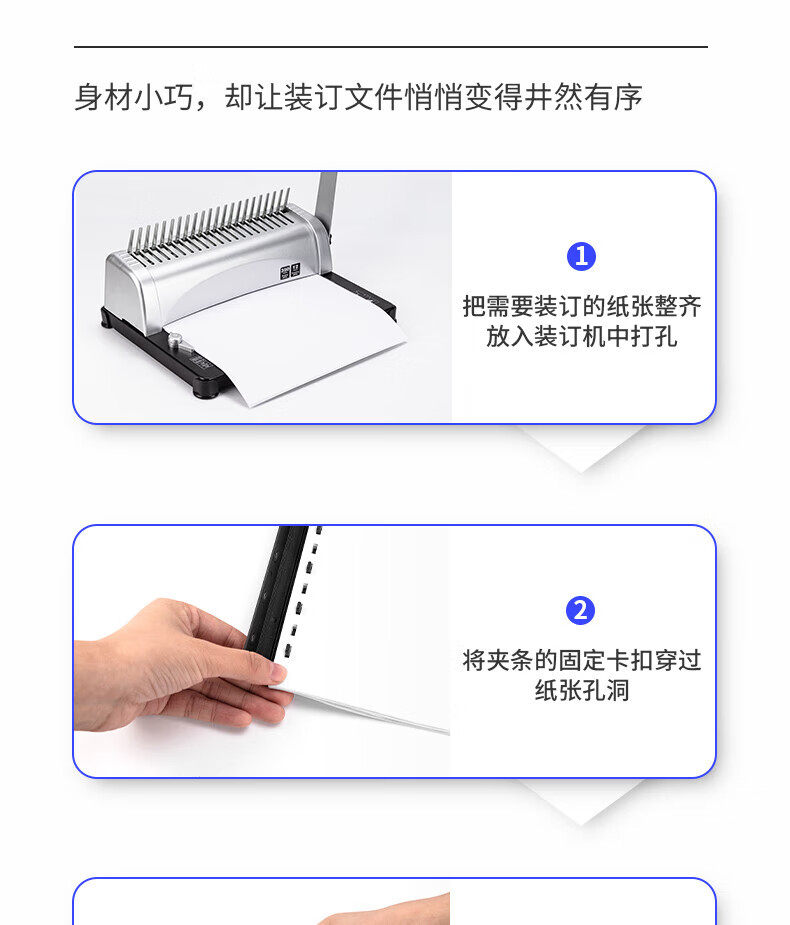 身材小巧，却让装订文件悄悄变得井然有序

1
把需要装订的纸张整齐放入装订机中打孔

2
将夹条的固定卡扣穿过纸张孔洞