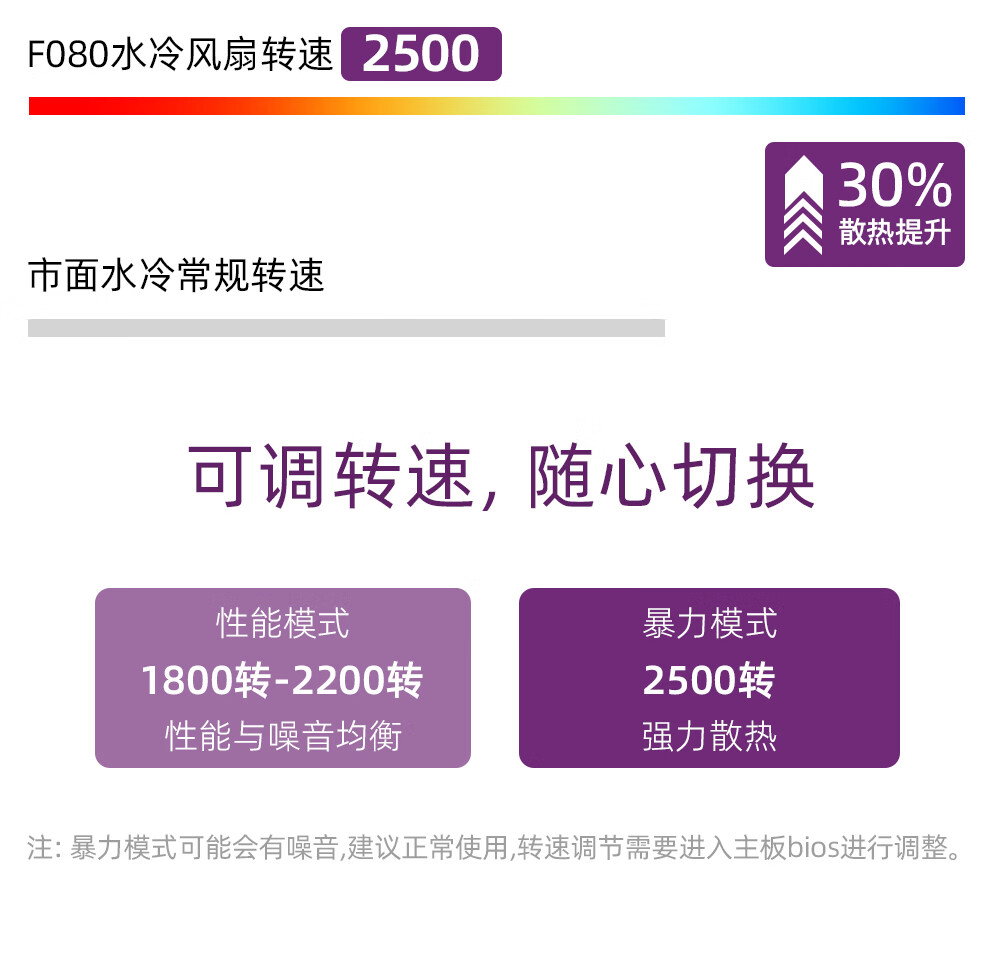 F080水冷风扇转速 2500

30%
散热提升

市面水冷常规转速

可调转速，随心切换

性能模式
1800转-2200转
性能与噪音均衡

暴力模式
2500转
强力散热

注：暴力模式可能会有噪音,建议正常使用,转速调节需要进入主板bios进行调整。