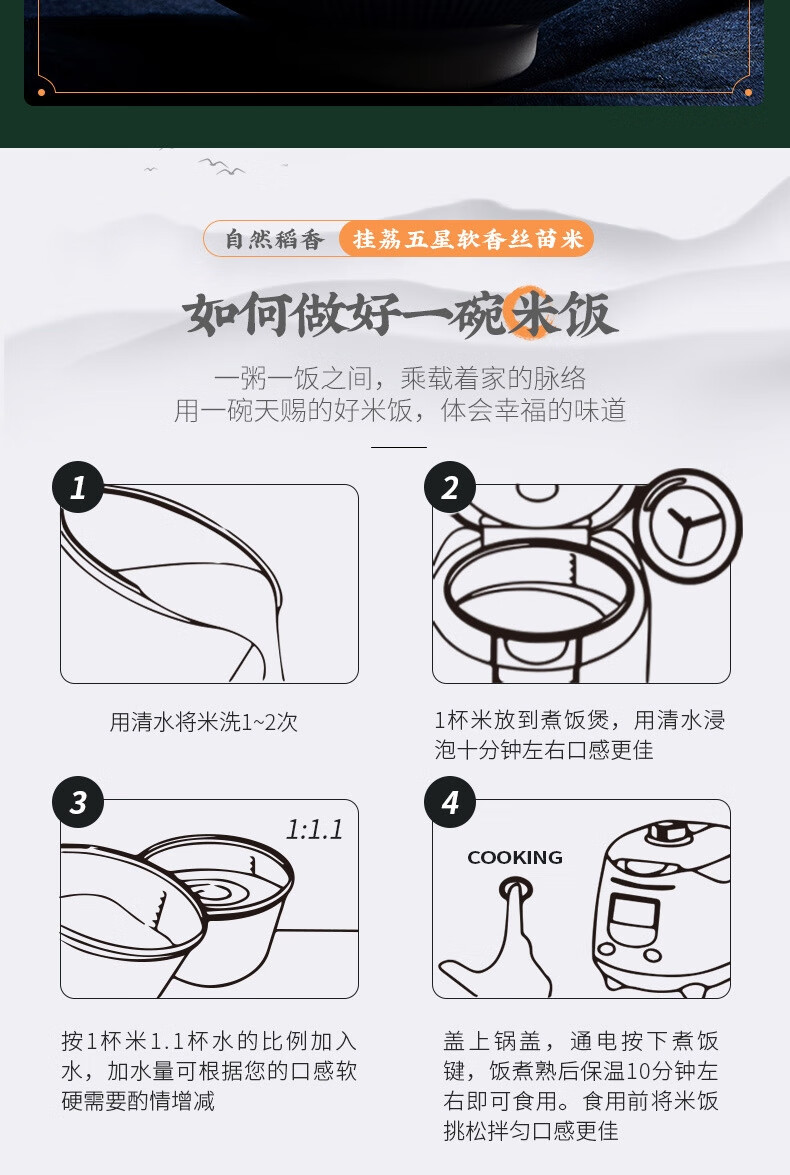 自然稻香 挂荔五星软香丝苗米

如何做好一碗米饭

一粥一饭之间，乘载着家的脉络
用一碗天赐的好米饭，体会幸福的味道

1

用清水将米洗1~2次

2

1杯米放到煮饭煲，用清水浸泡十分钟左右口感更佳

3

1:1.1

按1杯米1.1杯水的比例加入水，加水量可根据您的口感软硬需要酌情增减

4

COOKING

盖上锅盖，通电按下煮饭键，饭煮熟后保温10分钟左右即可食用。食用前将米饭挑松拌匀口感更佳