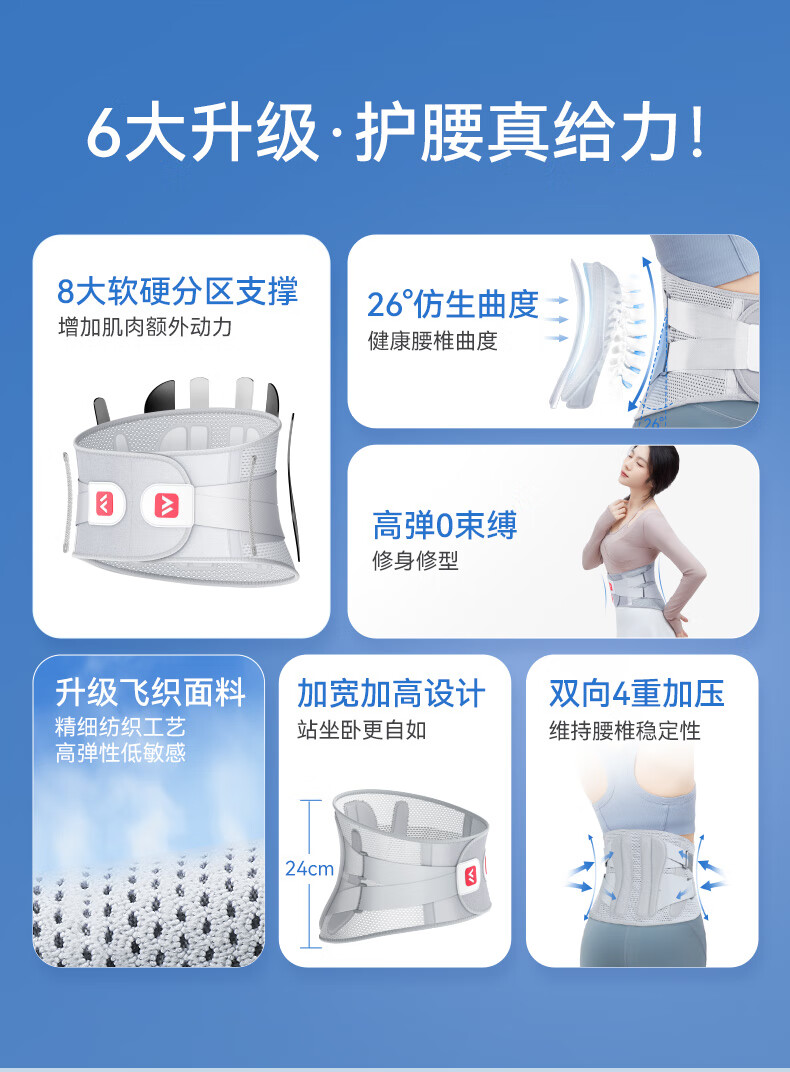 6大升级·护腰真给力!

8大软硬分区支撑
增加肌肉额外动力

26°仿生曲度
健康腰椎曲度

26°

高弹0束缚
修身修型

升级飞织面料
精细纺织工艺
高弹性低敏感

加宽加高设计
站坐卧更自如

24cm

双向4重加压
维持腰椎稳定性