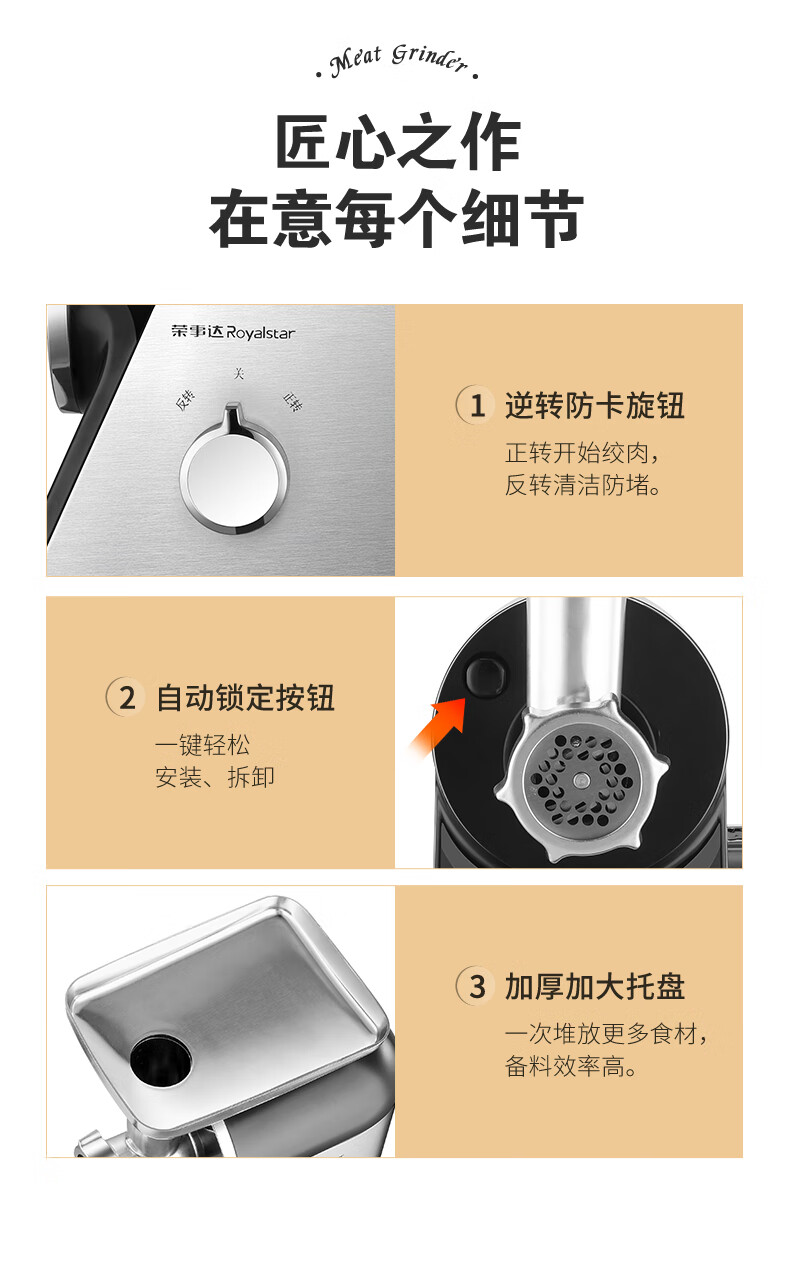 Meat Grinder

匠心之作
在意每个细节

荣事达 Royalstar
反转 关 正转

1 逆转防卡旋钮
正转开始绞肉，
反转清洁防堵。

2 自动锁定按钮
一键轻松
安装、拆卸

3 加厚加大托盘
一次堆放更多食材，
备料效率高。