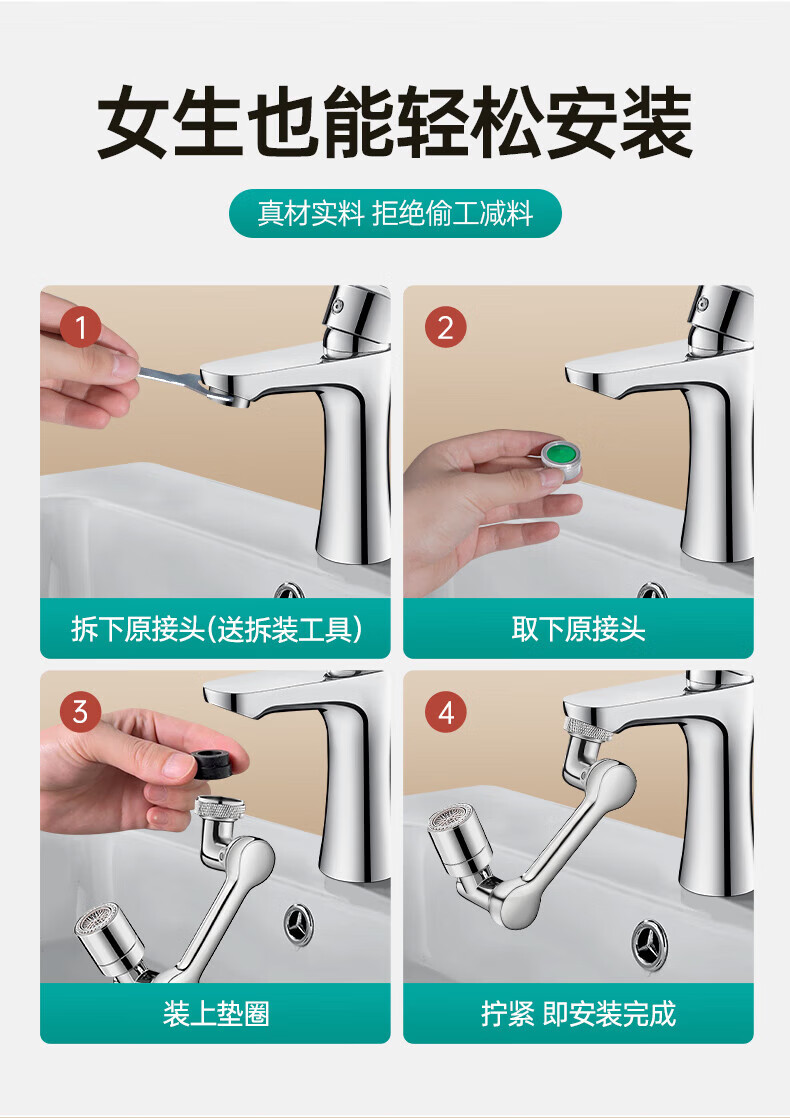 女生也能轻松安装

真材实料 拒绝偷工减料

1

拆下原接头(送拆装工具)

2

取下原接头

3

装上垫圈

4

拧紧 即安装完成