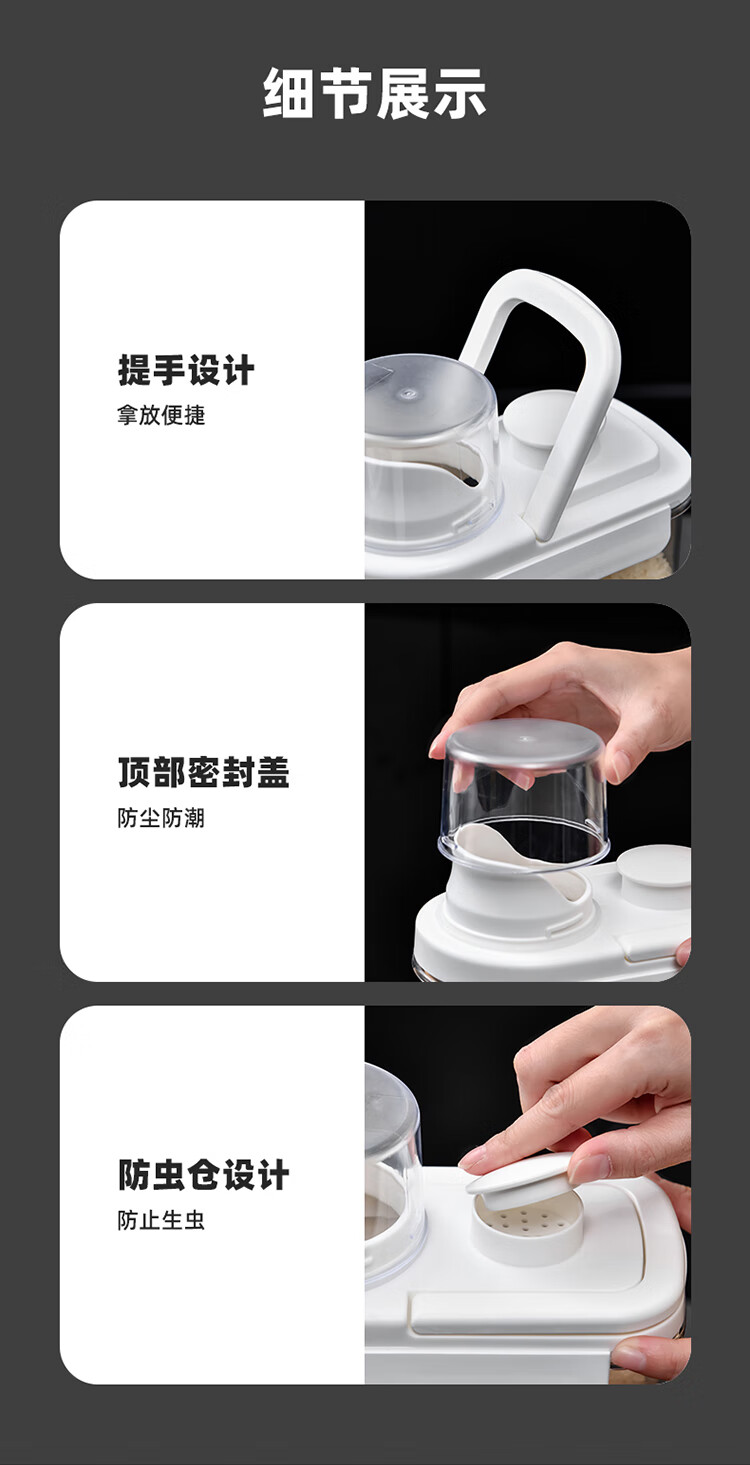 细节展示

提手设计
拿放便捷

顶部密封盖
防尘防潮

防虫仓设计
防止生虫